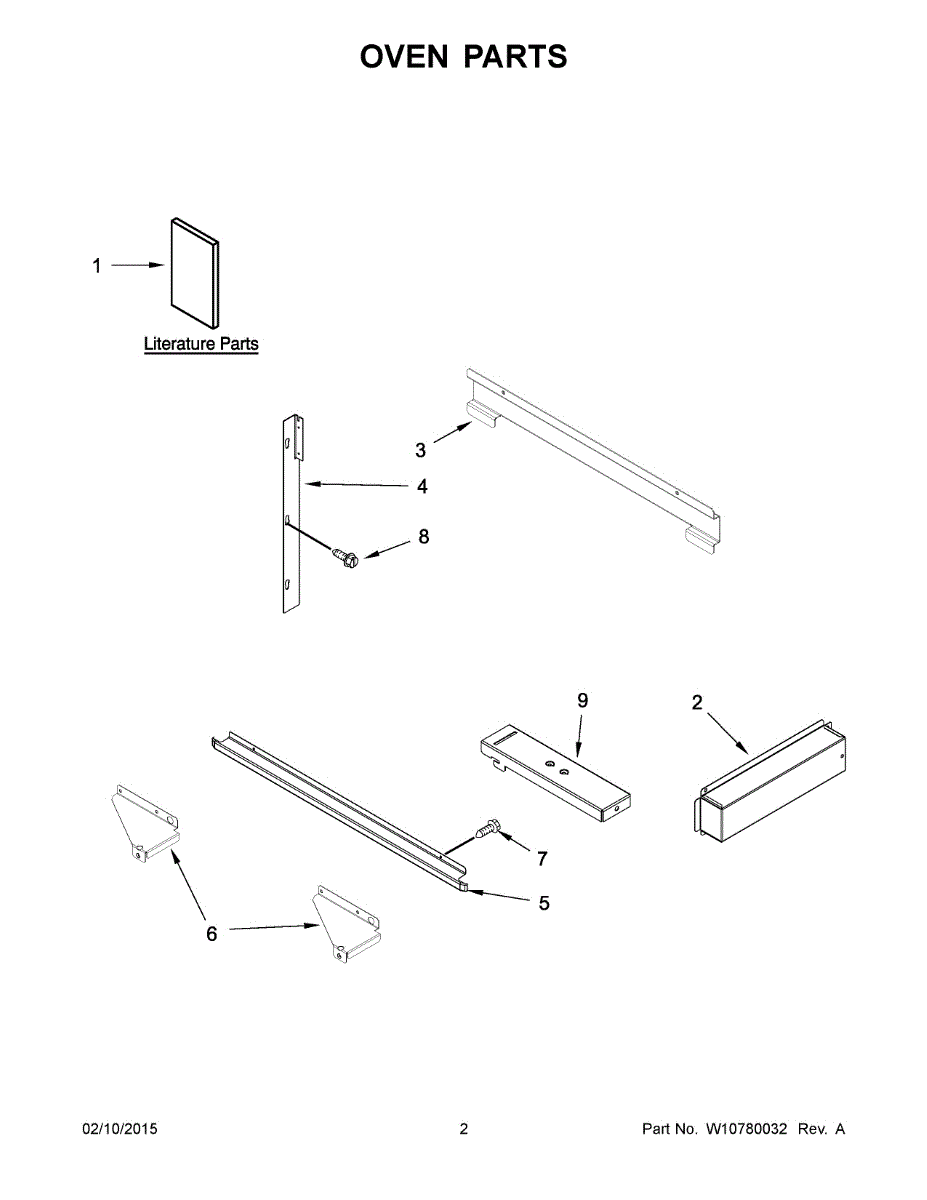 OVEN PARTS

1

Literature Parts

3

4

8

9

2

7

5

6

02/10/2015

2

Part No. W10780032 Rev. A