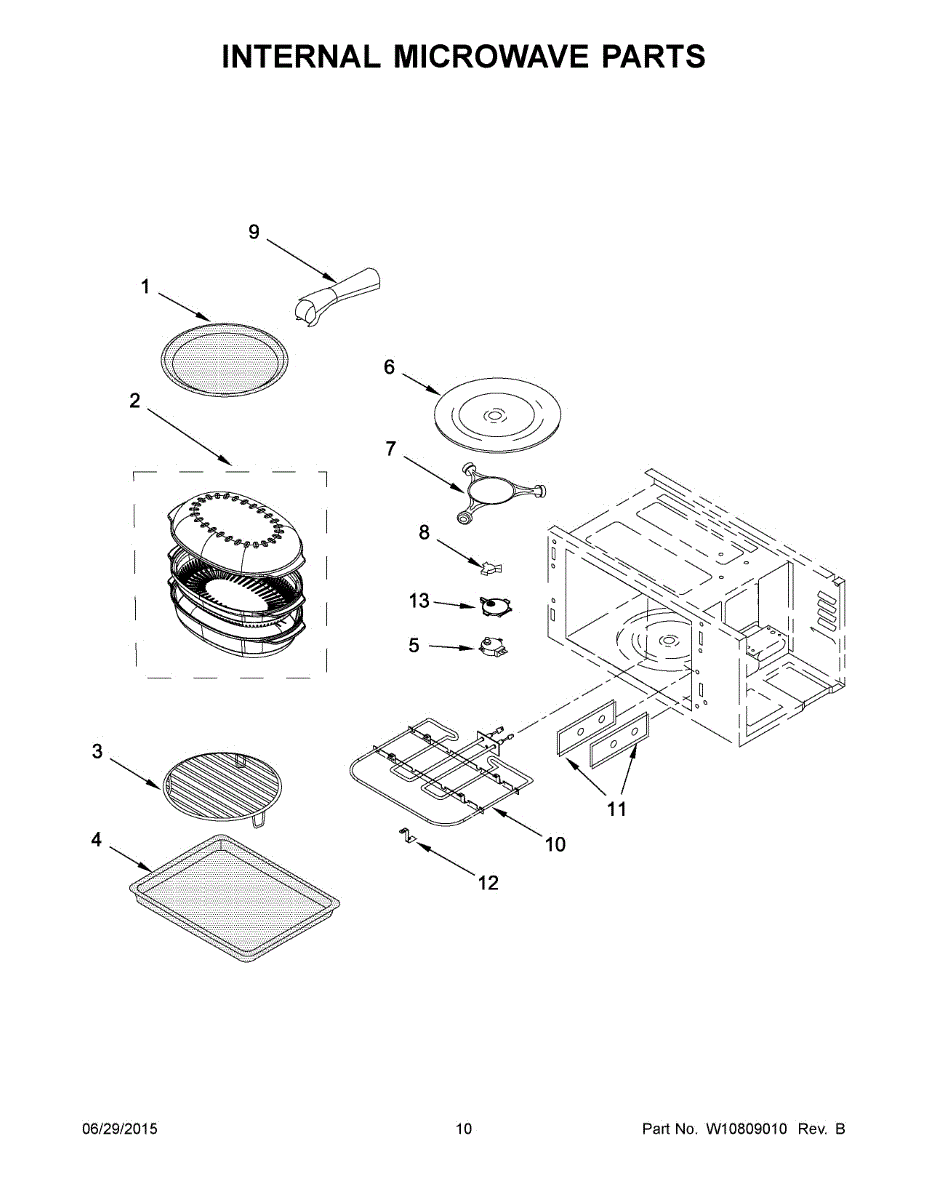 INTERNAL MICROWAVE PARTS

9
1
6
2
7
8
13
5
3
11
10
4
12

06/29/2015
10
Part No. W10809010 Rev. B