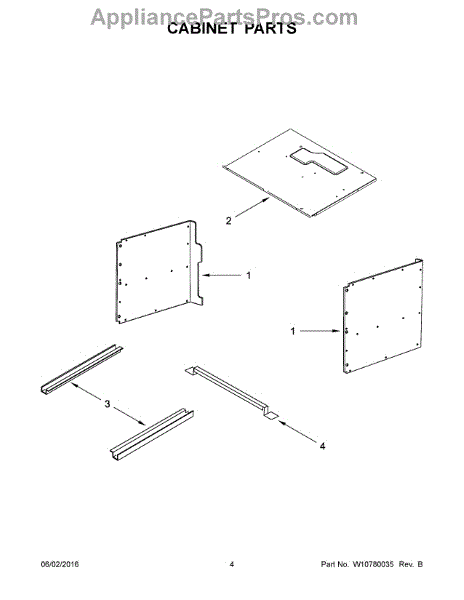 AppliancePartsPros.com
CABINET PARTS

2

1

1

3

4

06/02/2016 4 Part No. W10780035 Rev. B