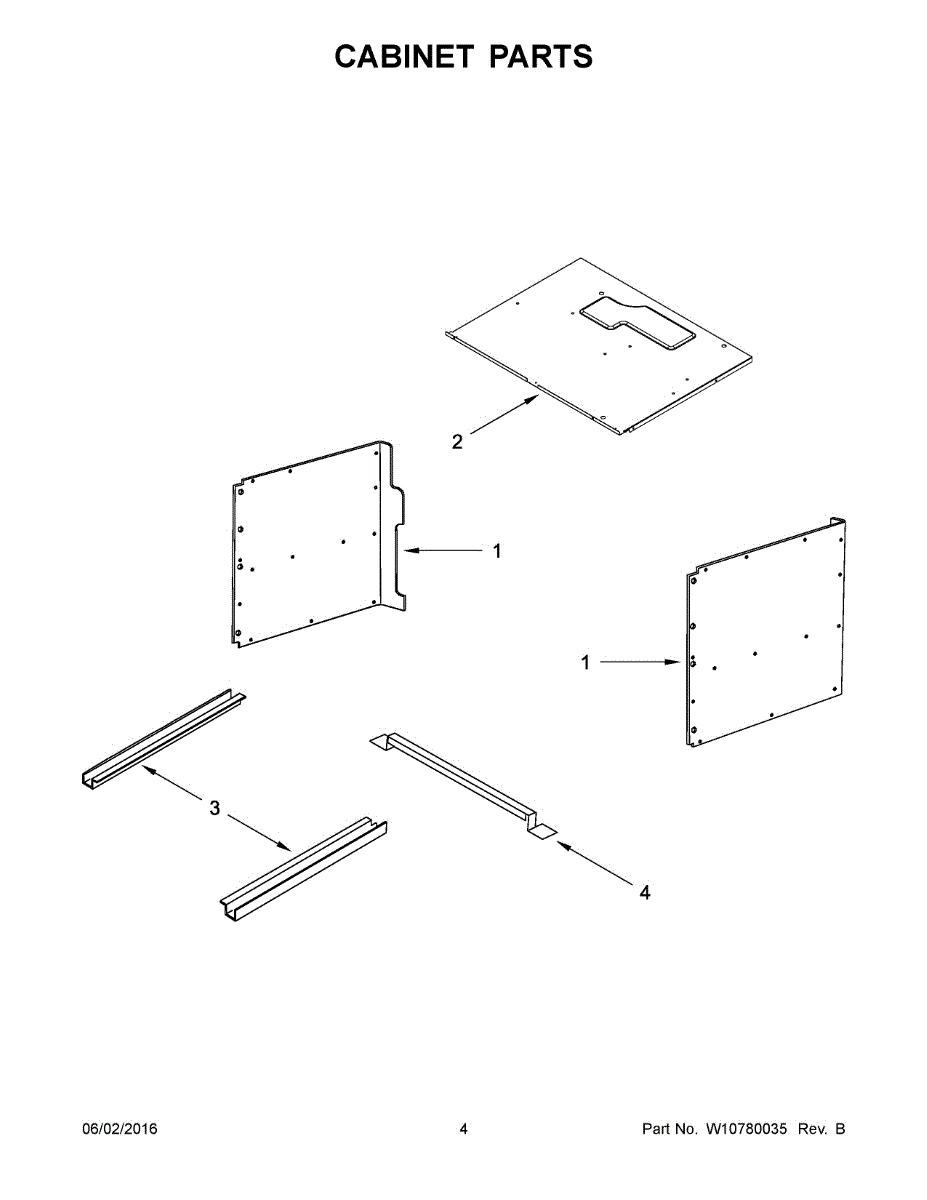 CABINET PARTS

2

1

1

3

4

06/02/2016

4

Part No. W10780035 Rev. B