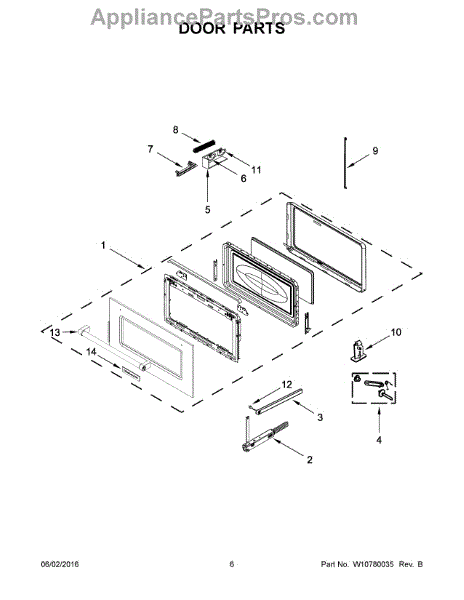 AppliancePartsPros.com
DOOR PARTS

8
7
11
6
5
9
1
13
14
10
12
3
4
2

06/02/2016
6
Part No. W10780035 Rev. B