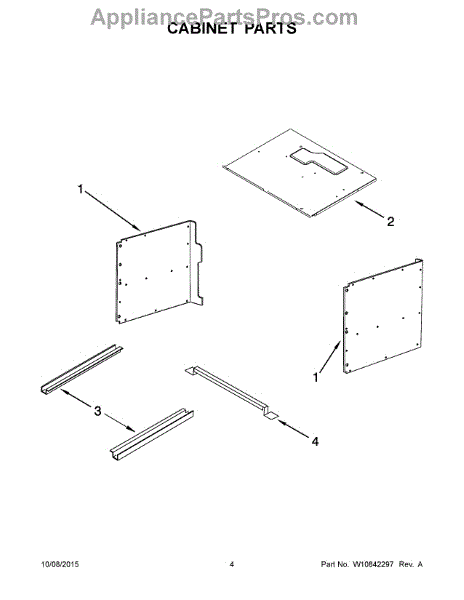 AppliancePartsPros.com
CABINET PARTS

1

2

1

3

4

10/08/2015

4

Part No. W10842297 Rev. A