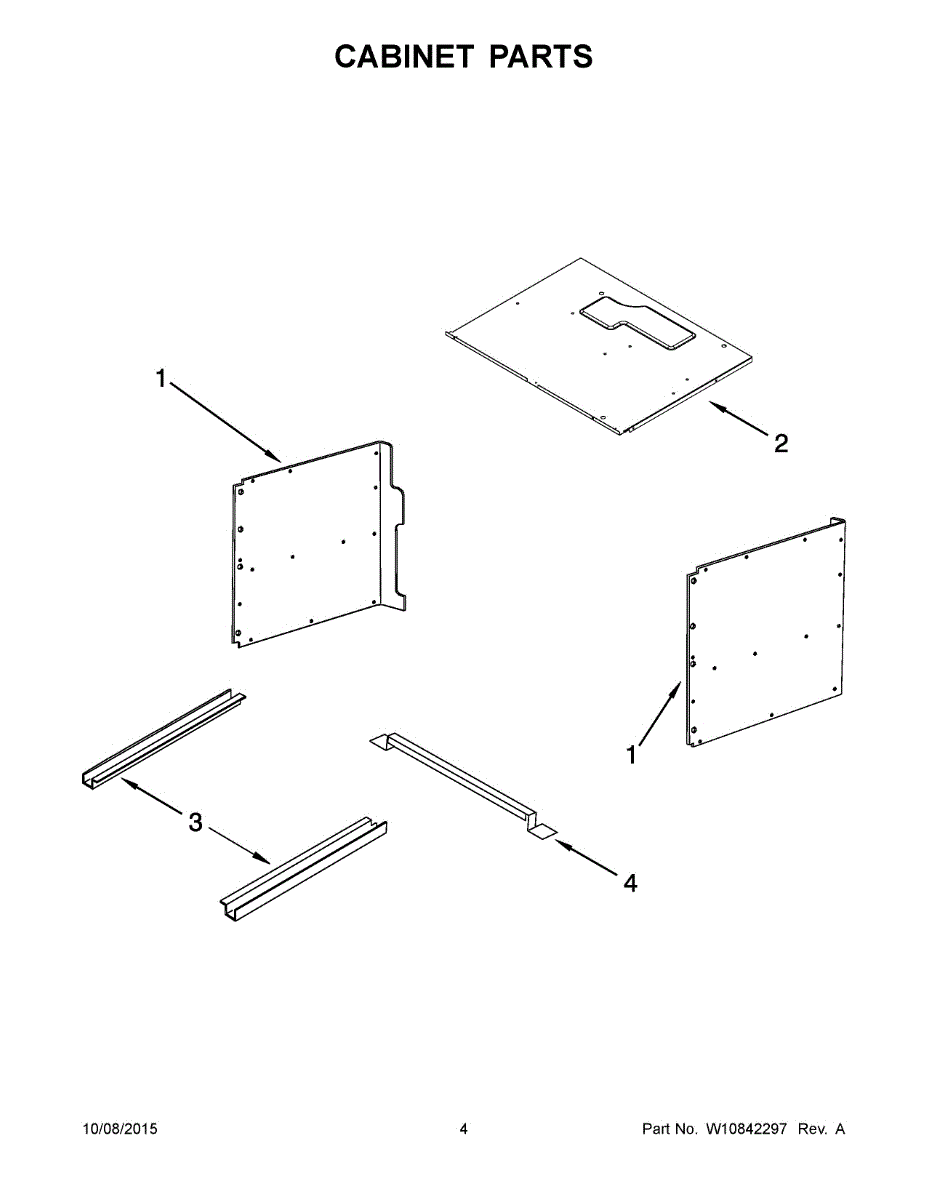 CABINET PARTS

1

2

1

3

4

10/08/2015

4

Part No. W10842297 Rev. A