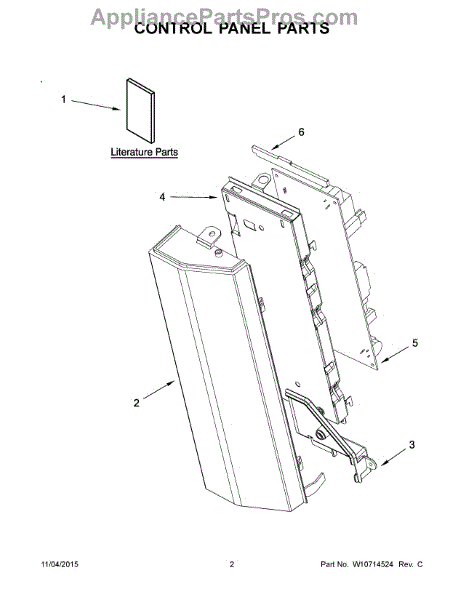 AppliancePartsPros.com
CONTROL PANEL PARTS

1

Literature Parts

6

4

5

2

3

11/04/2015

2

Part No. W10714524 Rev. C