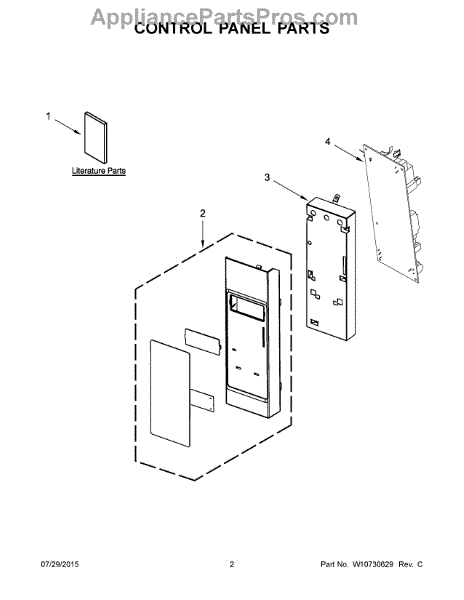 AppliancePartsPros.com
CONTROL PANEL PARTS

1

Literature Parts

4

3

2

07/29/2015

2

Part No. W10730629 Rev. C