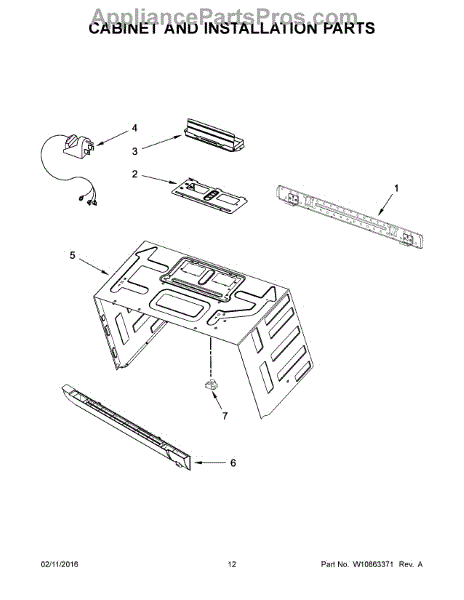 AppliancePartsPros.com
CABINET AND INSTALLATION PARTS

4
3
2
1
5
7
6

02/11/2016
12
Part No. W10863371 Rev. A