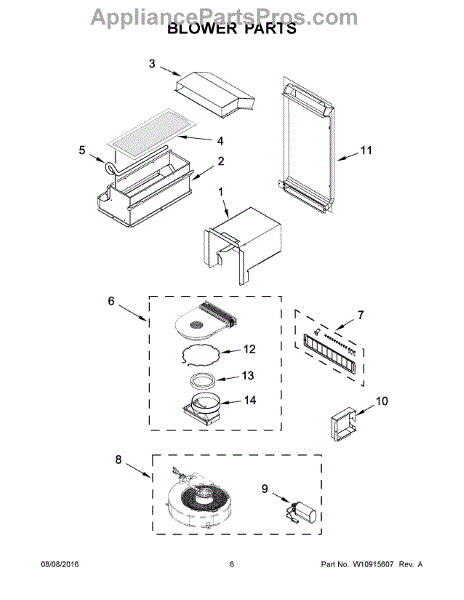 AppliancePartsPros.com
BLOWER PARTS

3
4
5
2
11
1
6
7
12
13
14
10
8
9

08/08/2016
6
Part No. W10915607 Rev. A