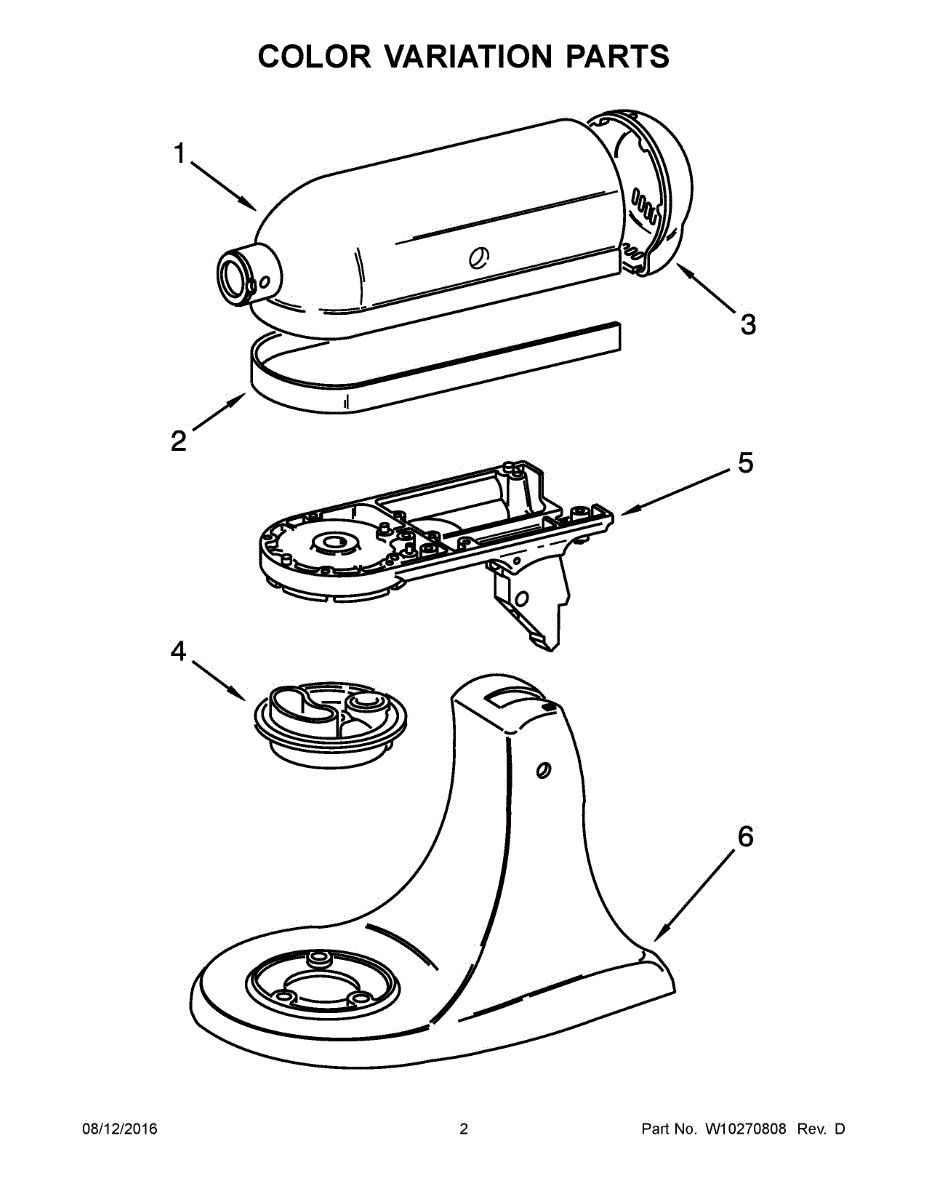 COLOR VARIATION PARTS

1

3

2

5

4

6

08/12/2016

2

Part No. W10270808 Rev. D