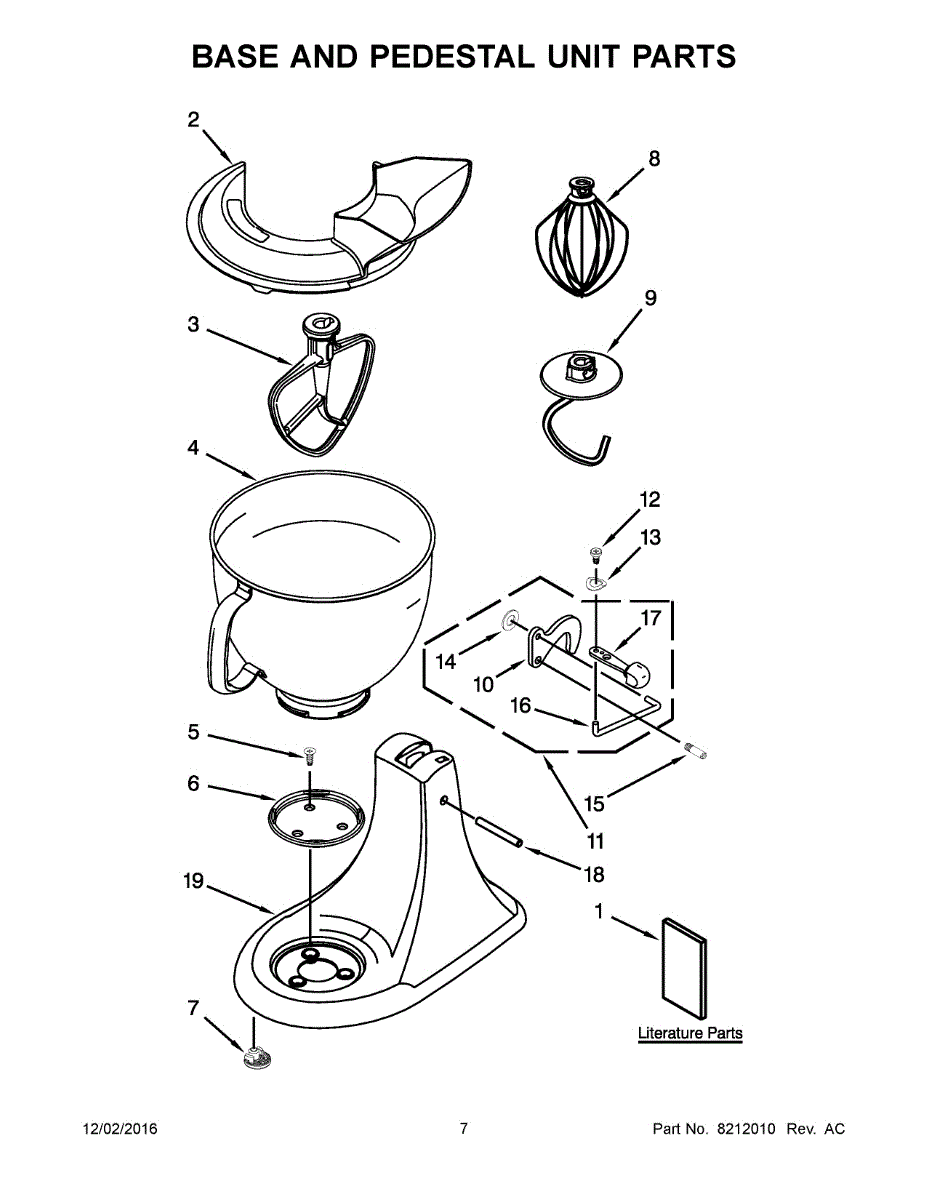 BASE AND PEDESTAL UNIT PARTS

2

8

3

9

4

12

13

17

14

10

16

5

6

15

11

18

19

1

7

Literature Parts

12/02/2016

7

Part No. 8212010 Rev. AC