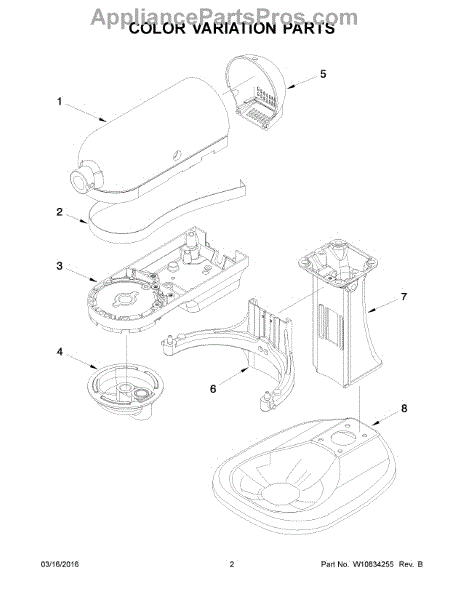 AppliancePartsPros.com
COLOR VARIATION PARTS

1
5
2
3
7
4
6
8

03/16/2016
2
Part No. W10834255 Rev. B