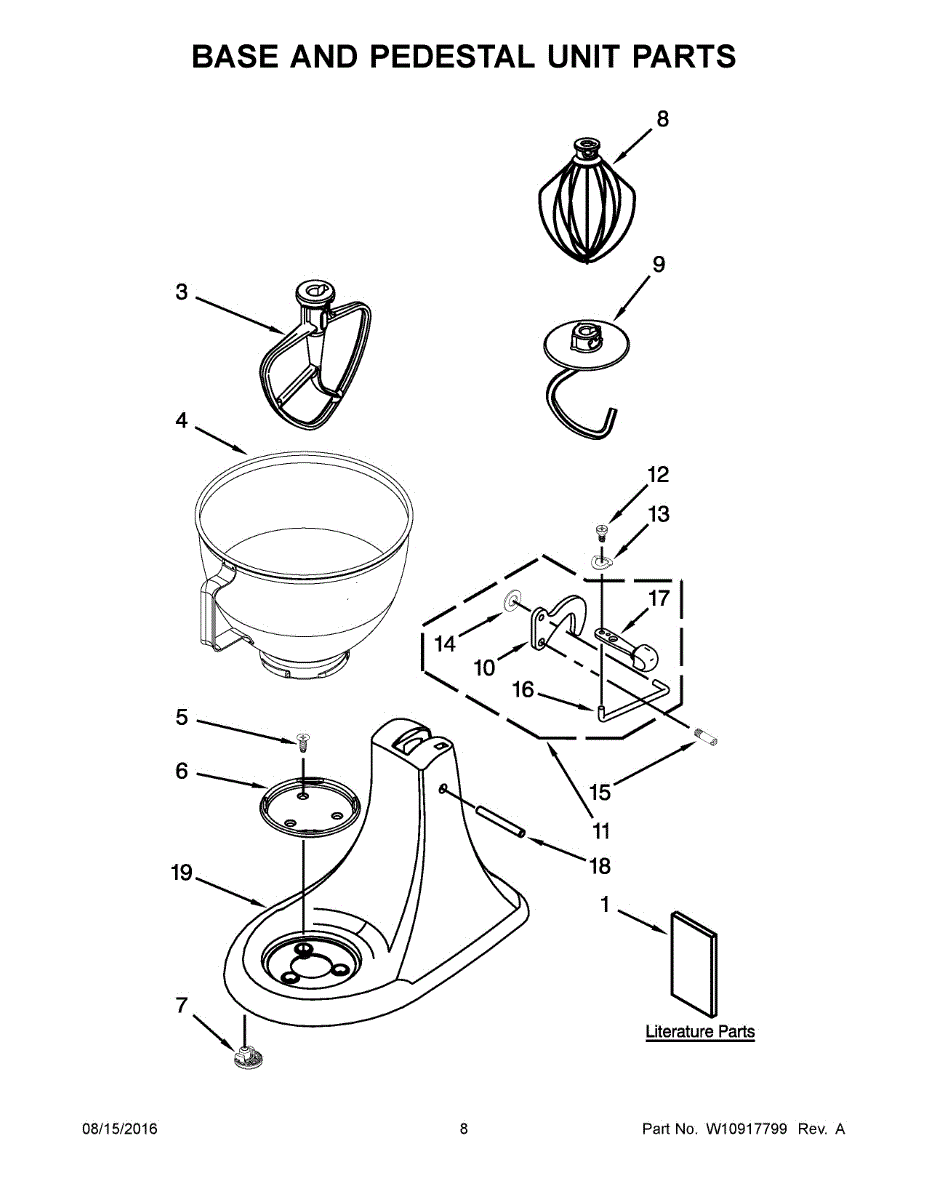 BASE AND PEDESTAL UNIT PARTS

8

9

3

4

12

13

17

14

10

16

5

6

15

11

18

19

1

Literature Parts

7

08/15/2016

8

Part No. W10917799 Rev. A