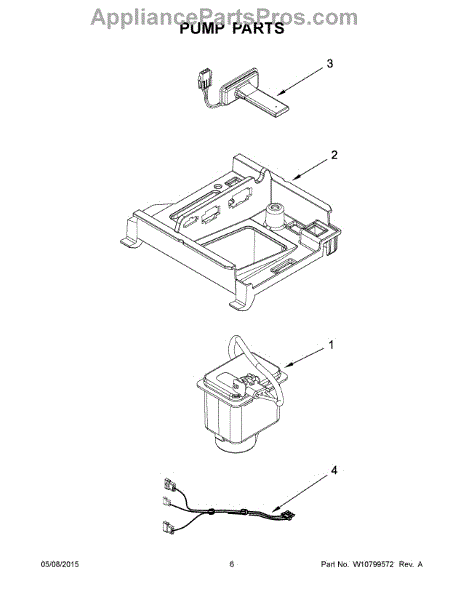 AppliancePartsPros.com
PUMP PARTS

3

2

1

4

05/08/2015 6 Part No. W10799572 Rev. A