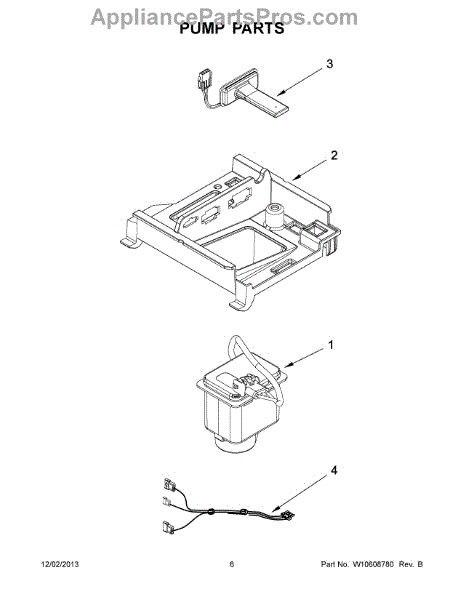 AppliancePartsPros.com
PUMP PARTS

3

2

1

4

12/02/2013 6 Part No. W10608780 Rev. B