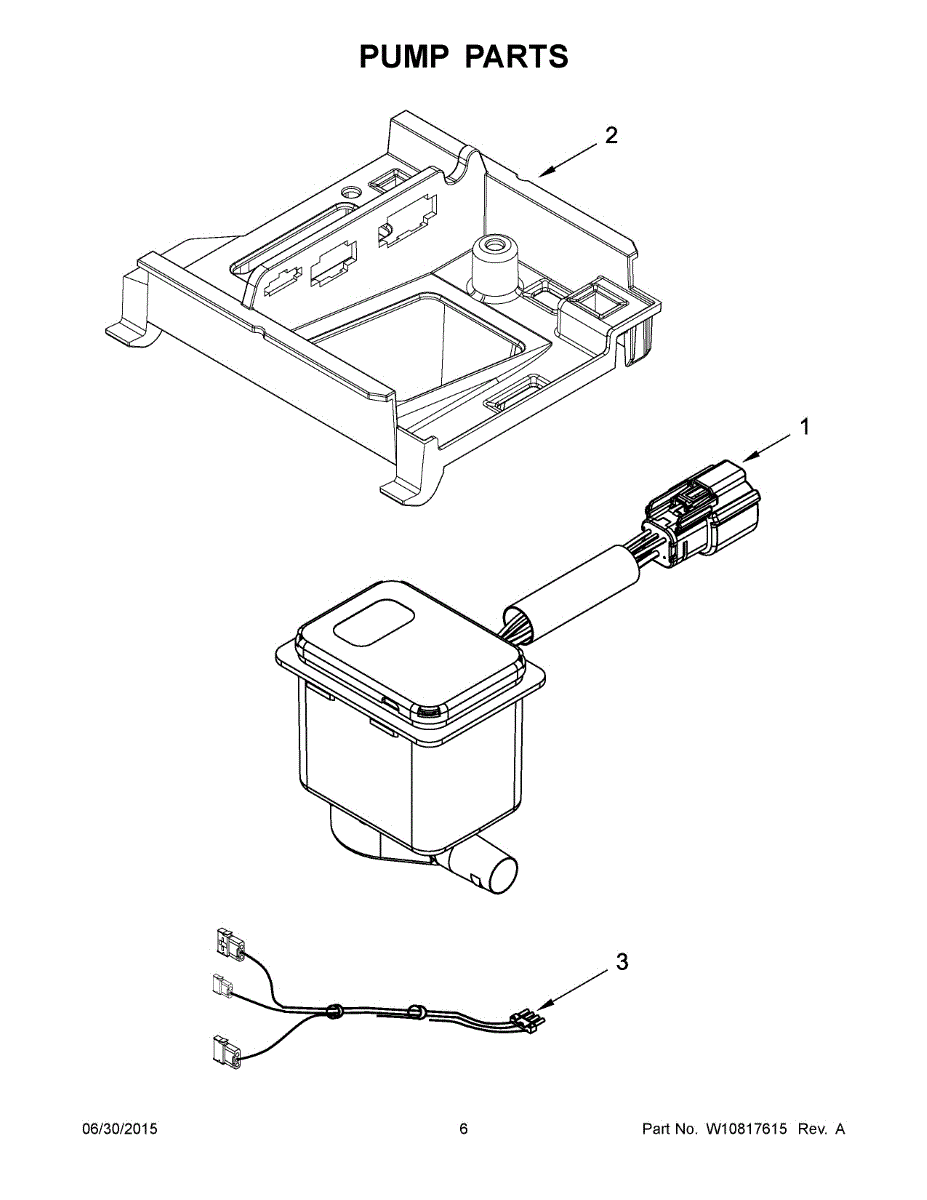 PUMP PARTS

2

1

3

06/30/2015

6

Part No. W10817615 Rev. A