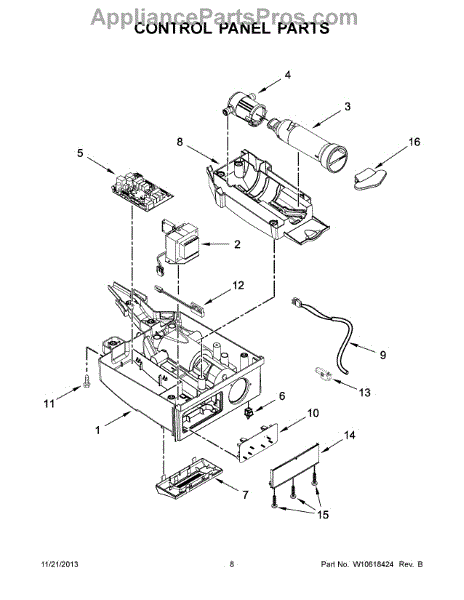 AppliancePartsPros.com

CONTROL PANEL PARTS

4
3
8
16
5
2
12
9
13
11
6
10
1
14
7
15

11/21/2013

8

Part No. W10618424 Rev. B