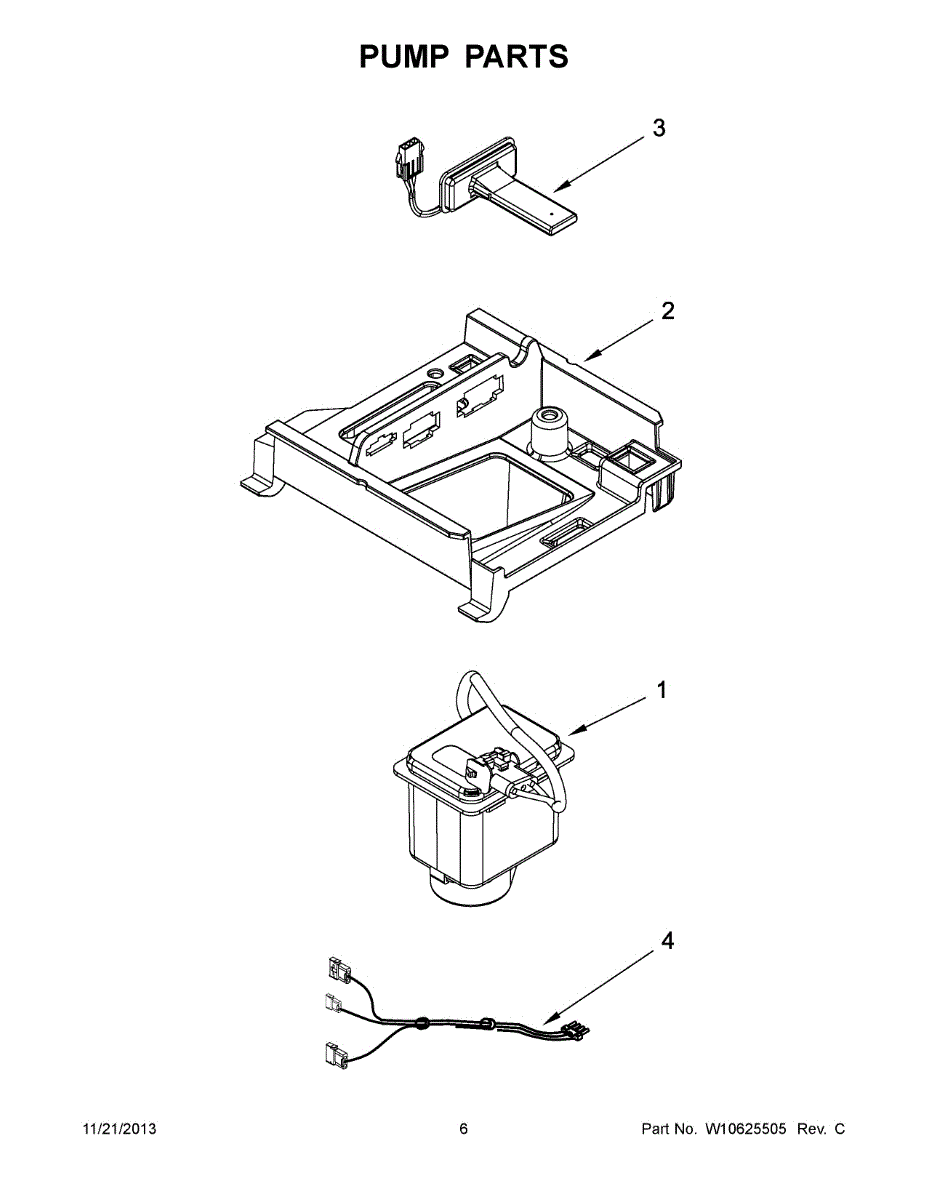 PUMP PARTS

3

2

1

4

11/21/2013

6

Part No. W10625505 Rev. C