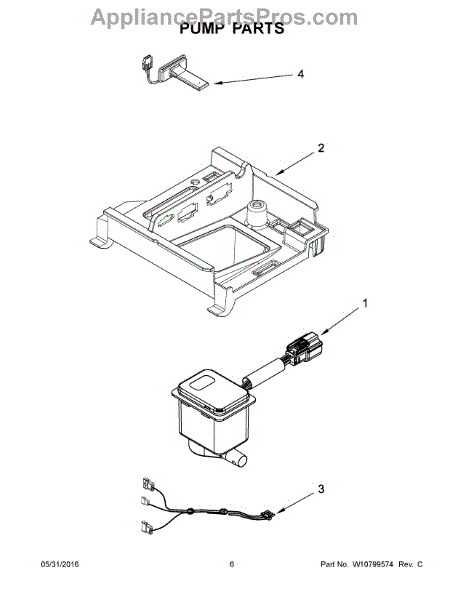 AppliancePartsPros.com
PUMP PARTS

4

2

1

3

05/31/2016

6

Part No. W10799574 Rev. C