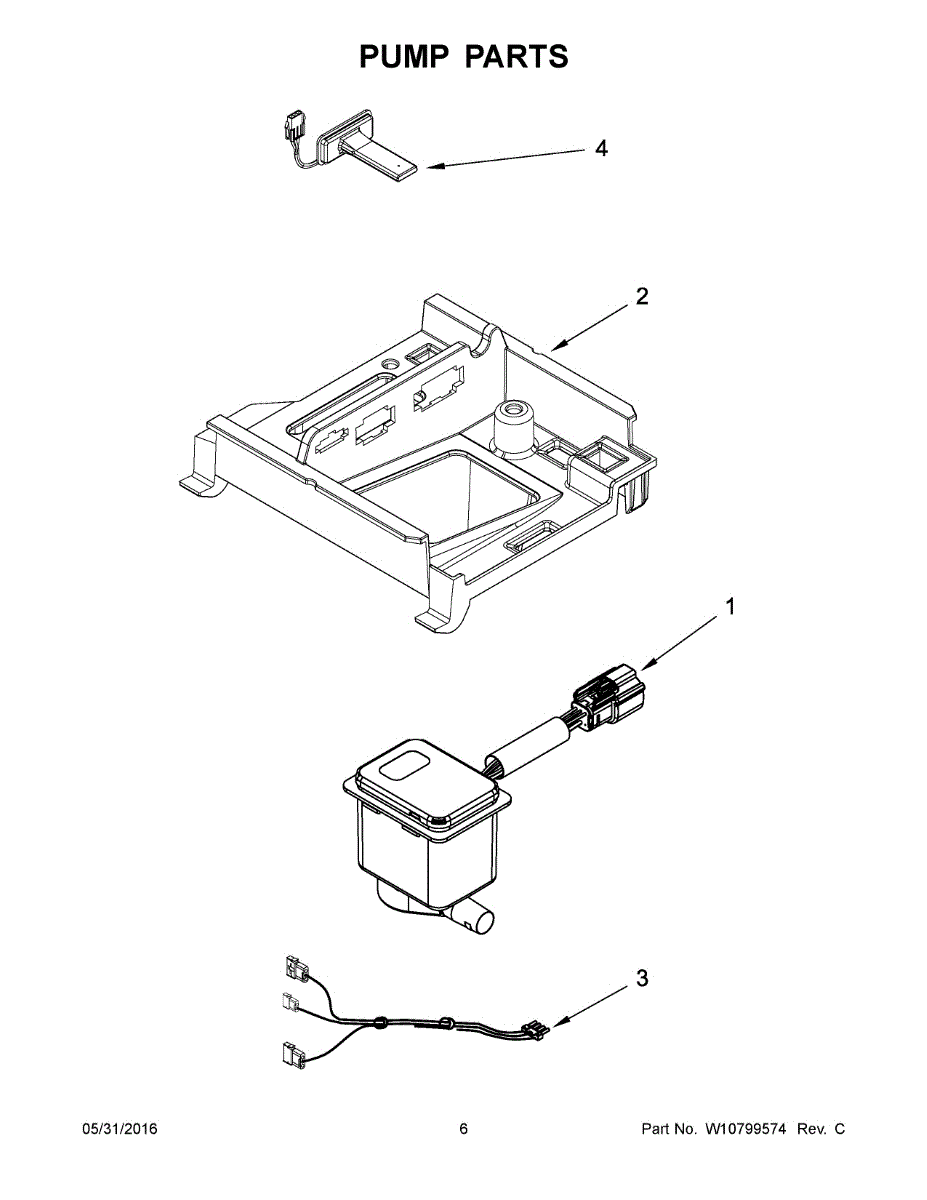 PUMP PARTS

4

2

1

3

05/31/2016

6

Part No. W10799574 Rev. C