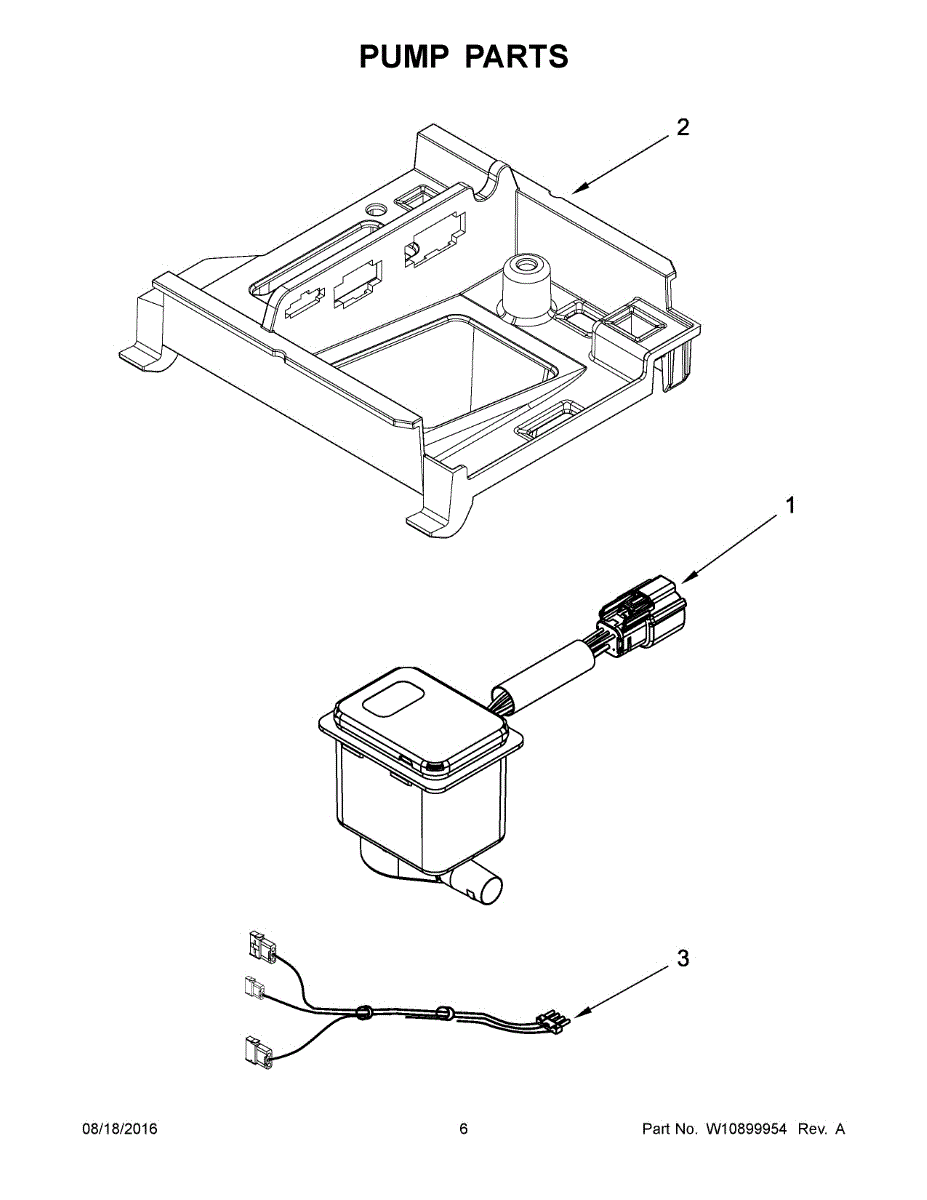 PUMP PARTS

2

1

3

08/18/2016 6 Part No. W10899954 Rev. A