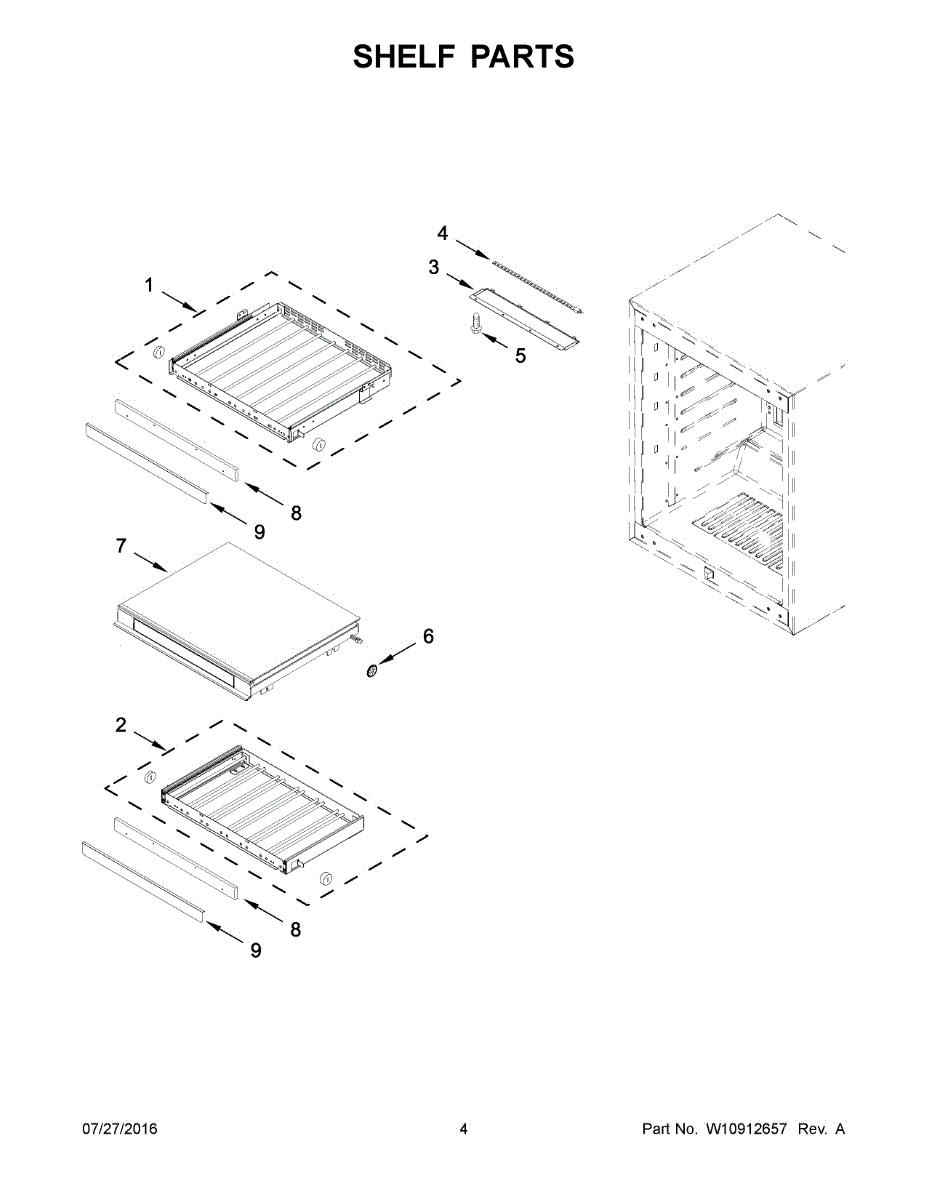 SHELF PARTS

4
3
1
5
8
9
7
6
2
8
9

07/27/2016 4 Part No. W10912657 Rev. A