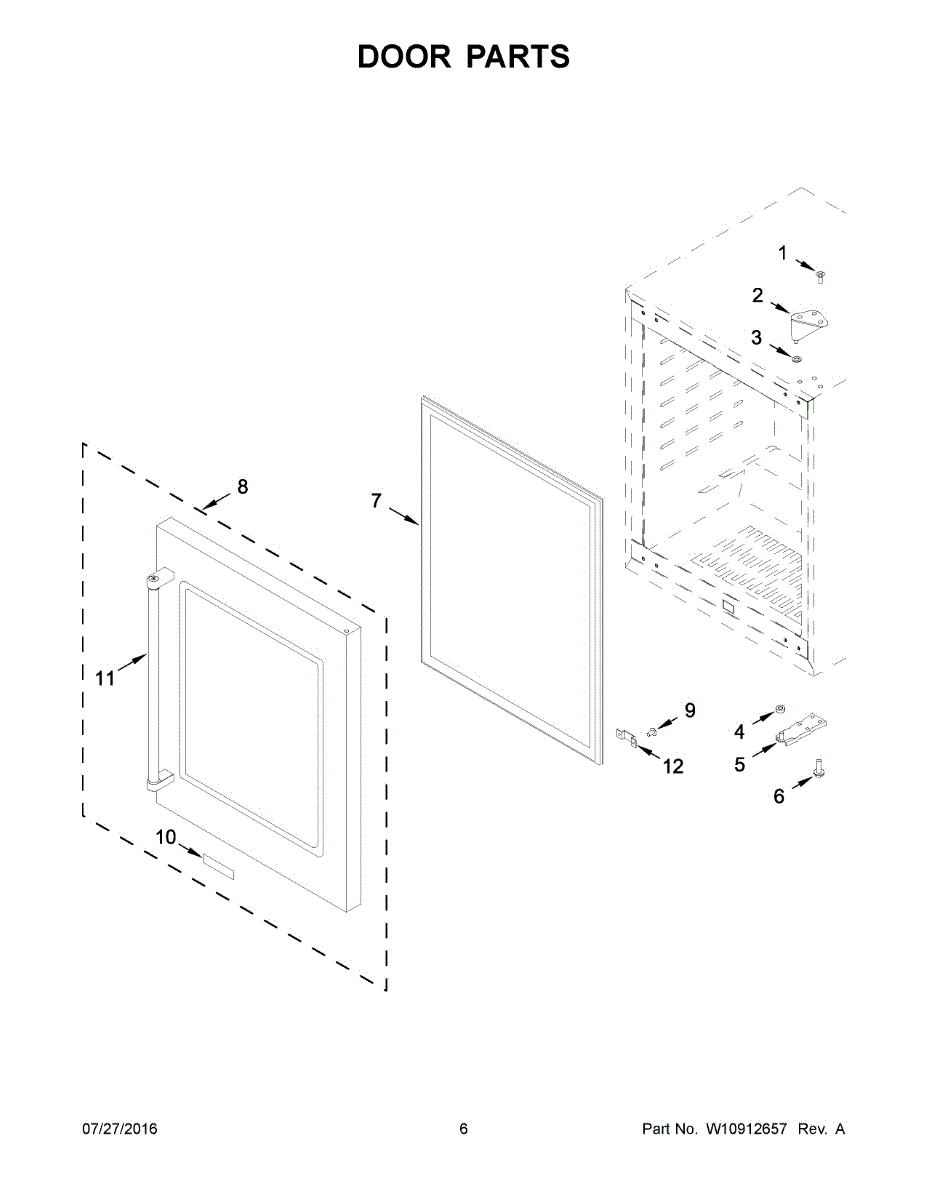 DOOR PARTS

1
2
3
8
7
11
9
4
12
5
6
10

07/27/2016

6

Part No. W10912657 Rev. A