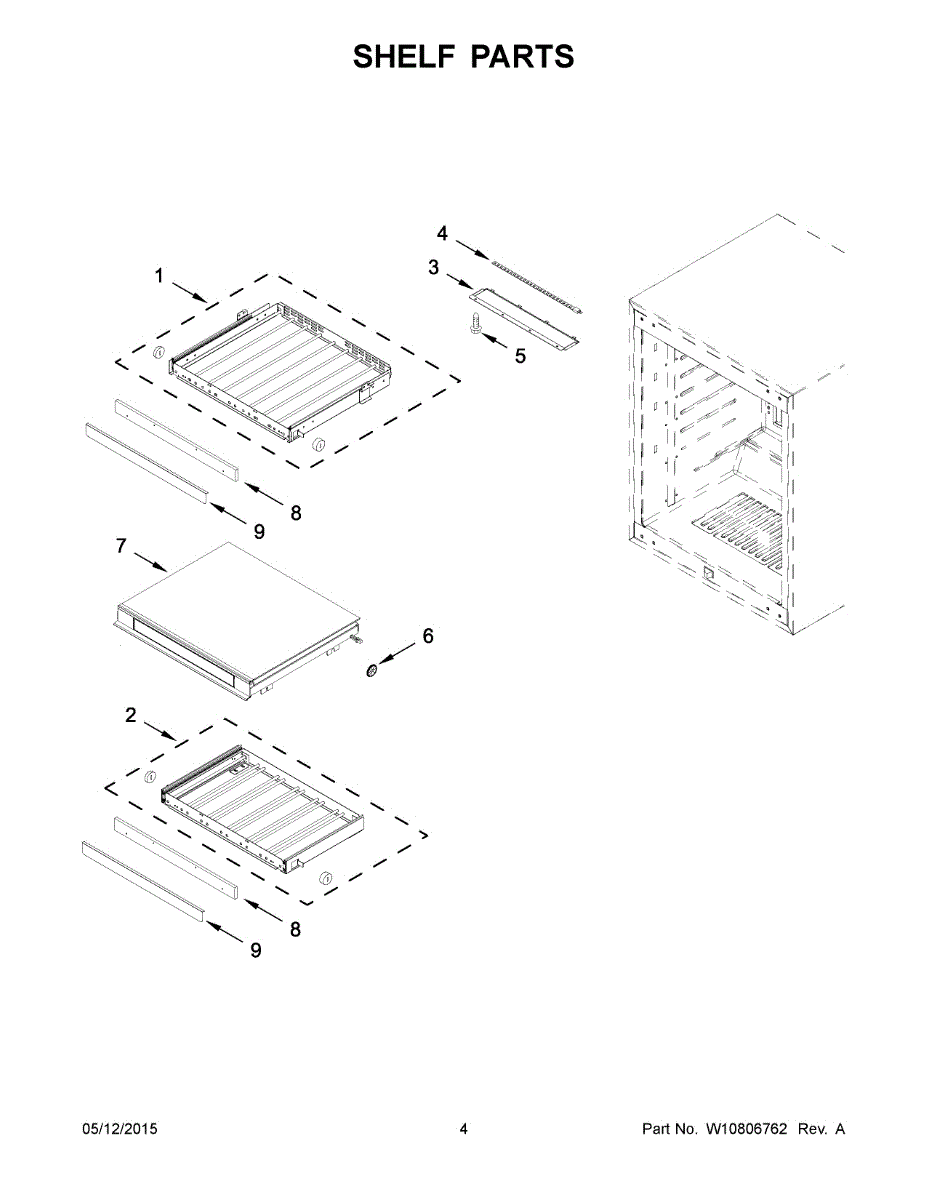 SHELF PARTS

4
3
1
5
8
9
7
6
2
8
9

05/12/2015
4
Part No. W10806762 Rev. A