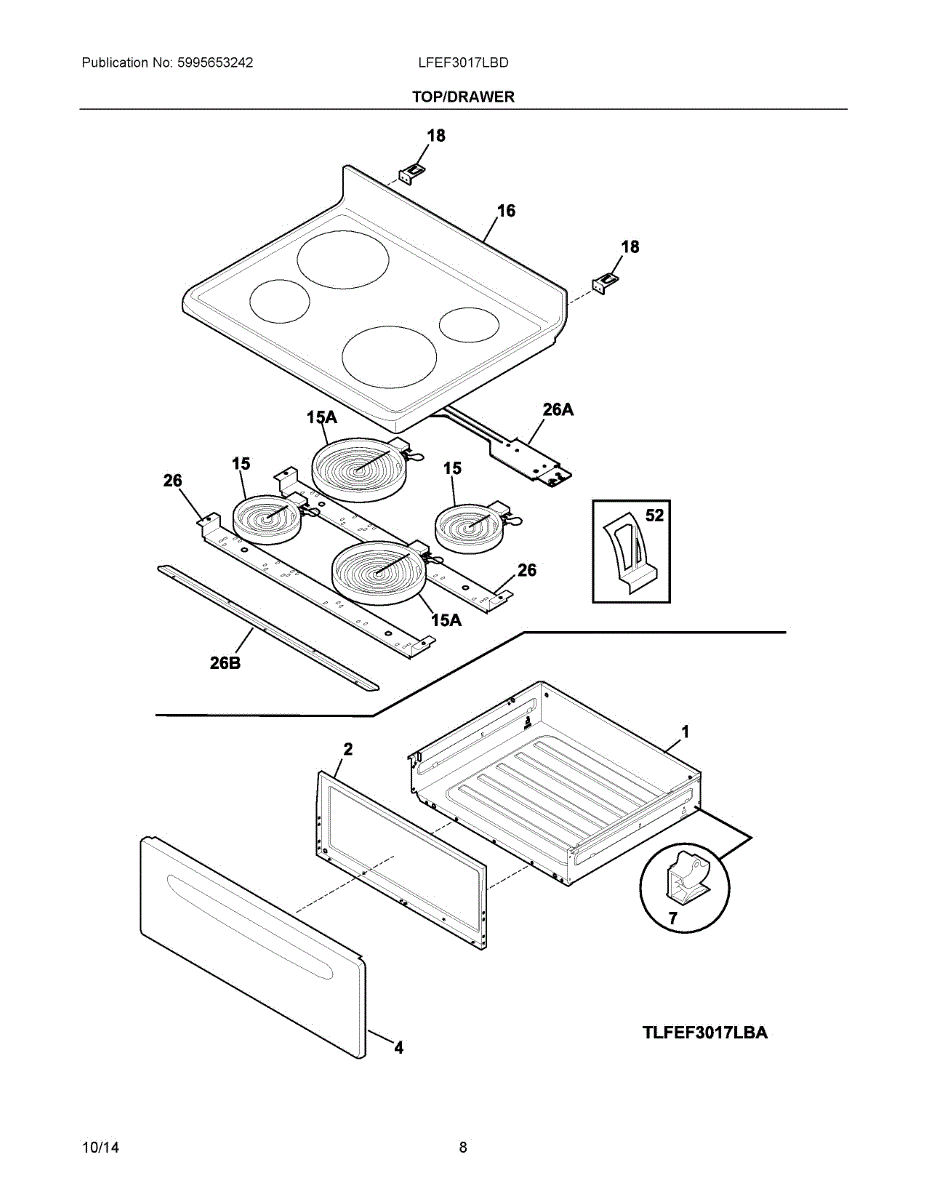 Publication No: 5995653242
LFEF3017LBD
TOP/DRAWER

18
16
18
26A
15A
15
15
26
52
26
15A
26B
1
2
7
4
TLFEF3017LBA

10/14
8