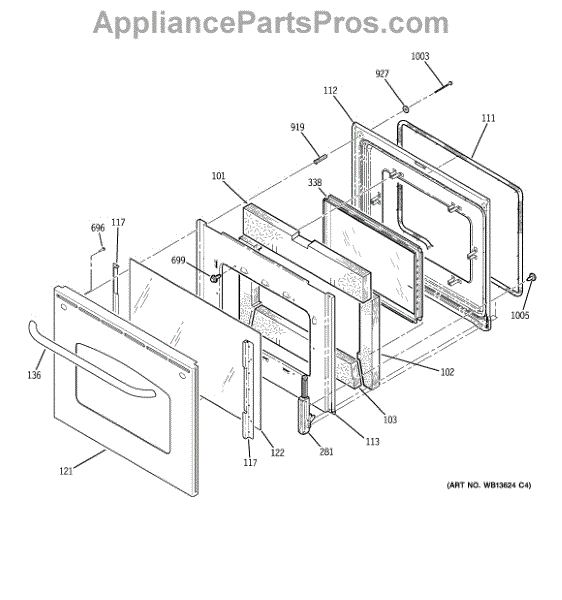 AppliancePartsPros.com

1003
927
112
111
919
101
338
696
117
699
1005
136
102
103
113
122
281
117
121

(ART NO. WB13624 C4)