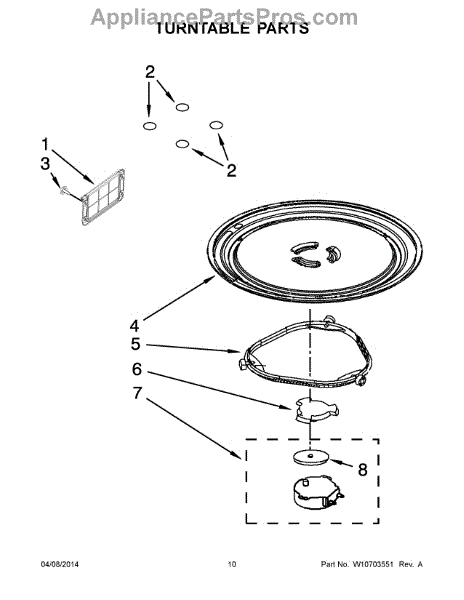 AppliancePartsPros.com
TURNTABLE PARTS

2

1

3

2

4

5

6

7

8

04/08/2014

10

Part No. W10703551 Rev. A