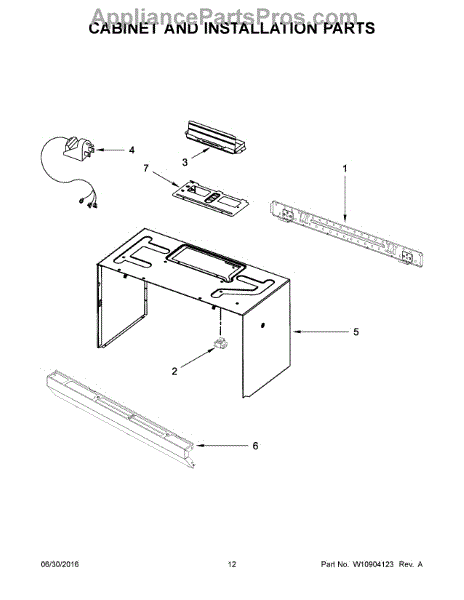 AppliancePartsPros.com
CABINET AND INSTALLATION PARTS

4
3
7
1
5
2
6

06/30/2016
12
Part No. W10904123 Rev. A