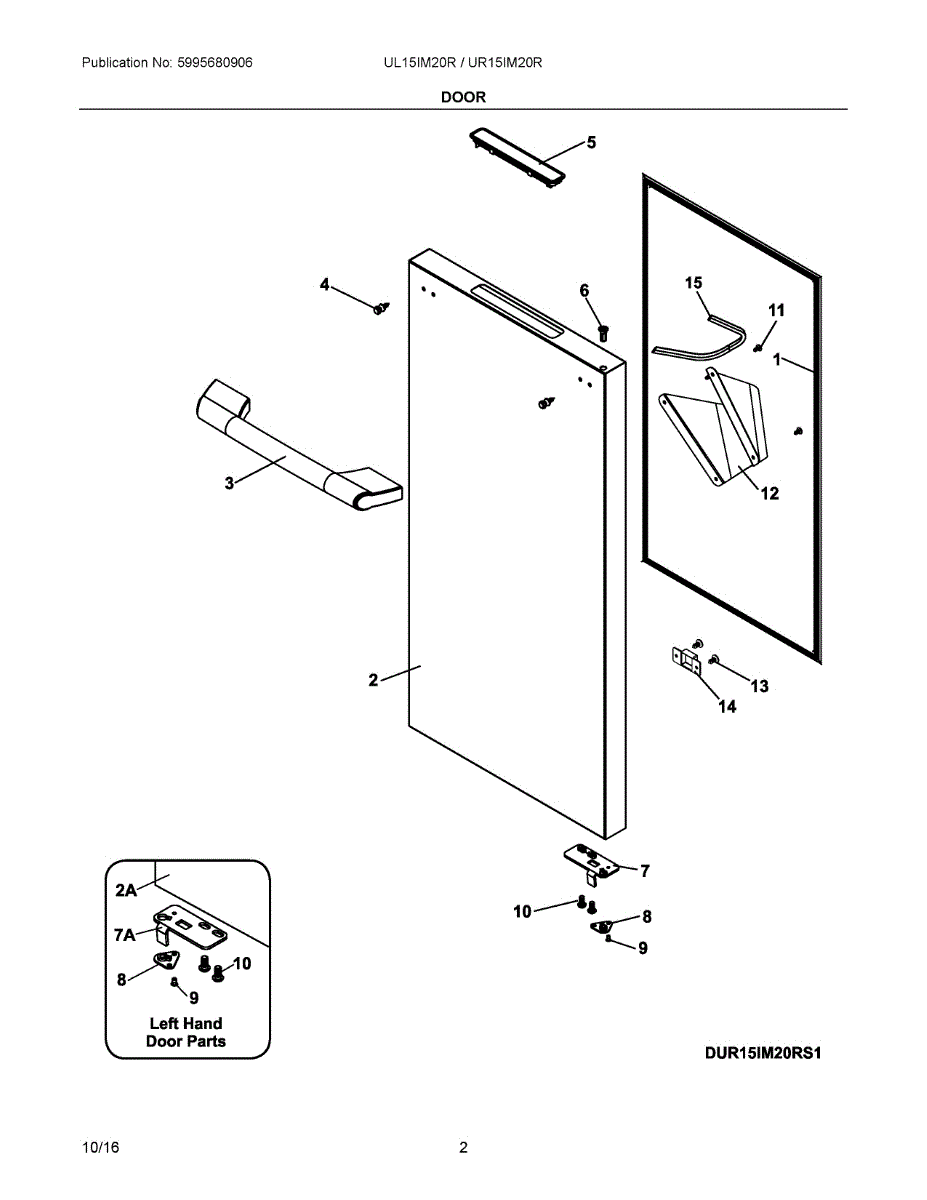 Publication No: 5995680906

UL15IM20R / UR15IM20R

DOOR

5

4

6

15

11

1

3

12

2

13

14

7

10

8

9

2A

7A

8

10

9

Left Hand Door Parts

DUR15IM20RS1

10/16

2