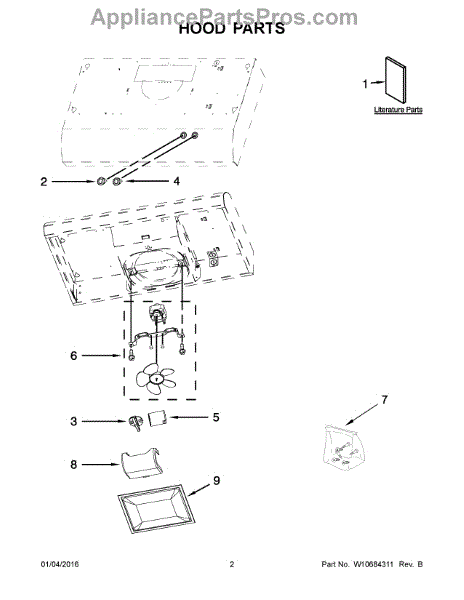 AppliancePartsPros.com
HOOD PARTS

1
Literature Parts

2
4

6

3
5

7

8

9

01/04/2016
2
Part No. W10684311 Rev. B