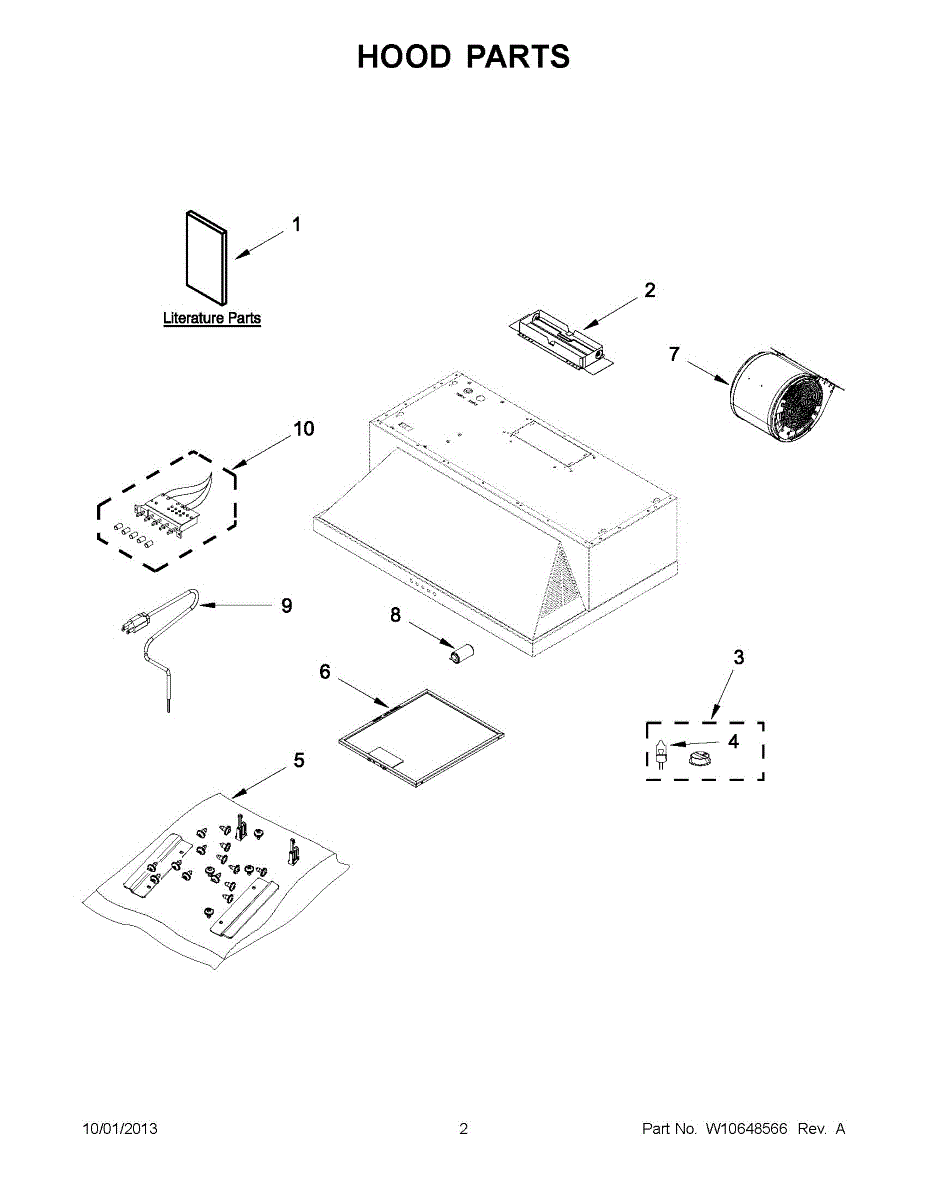 HOOD PARTS

1

Literature Parts

2

7

10

9

8

6

3

4

5

10/01/2013

2

Part No. W10648566 Rev. A