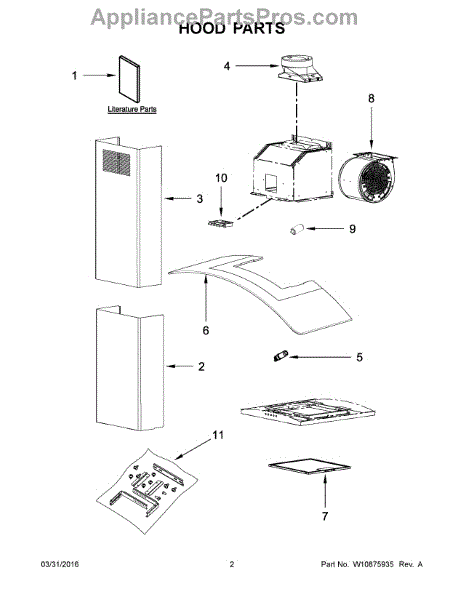 AppliancePartsPros.com
HOOD PARTS

1
Literature Parts
4
8
10
3
9
6
5
2
11
7

03/31/2016
2
Part No. W10875935 Rev. A