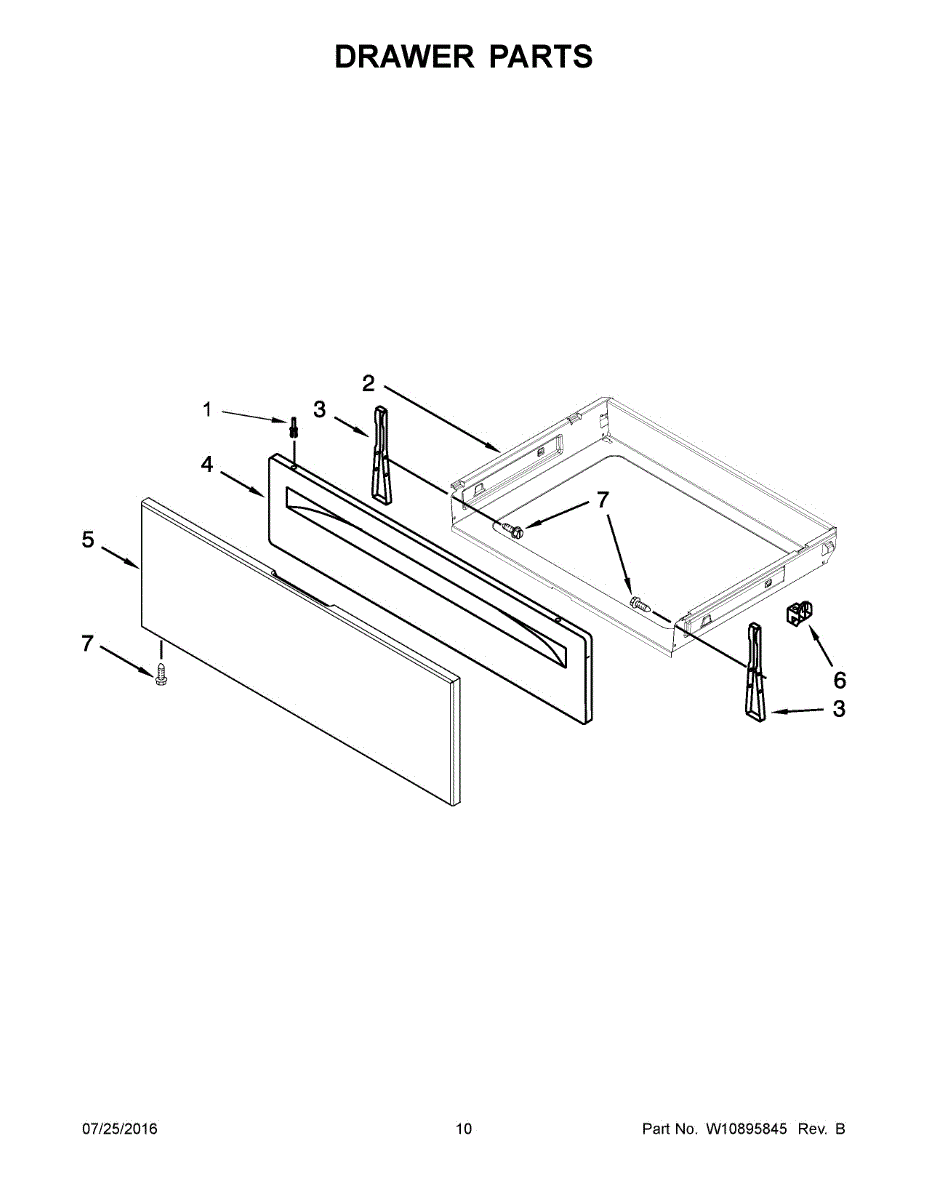 DRAWER PARTS

2
1
3
4
7
5
7
6
3

07/25/2016
10
Part No. W10895845 Rev. B