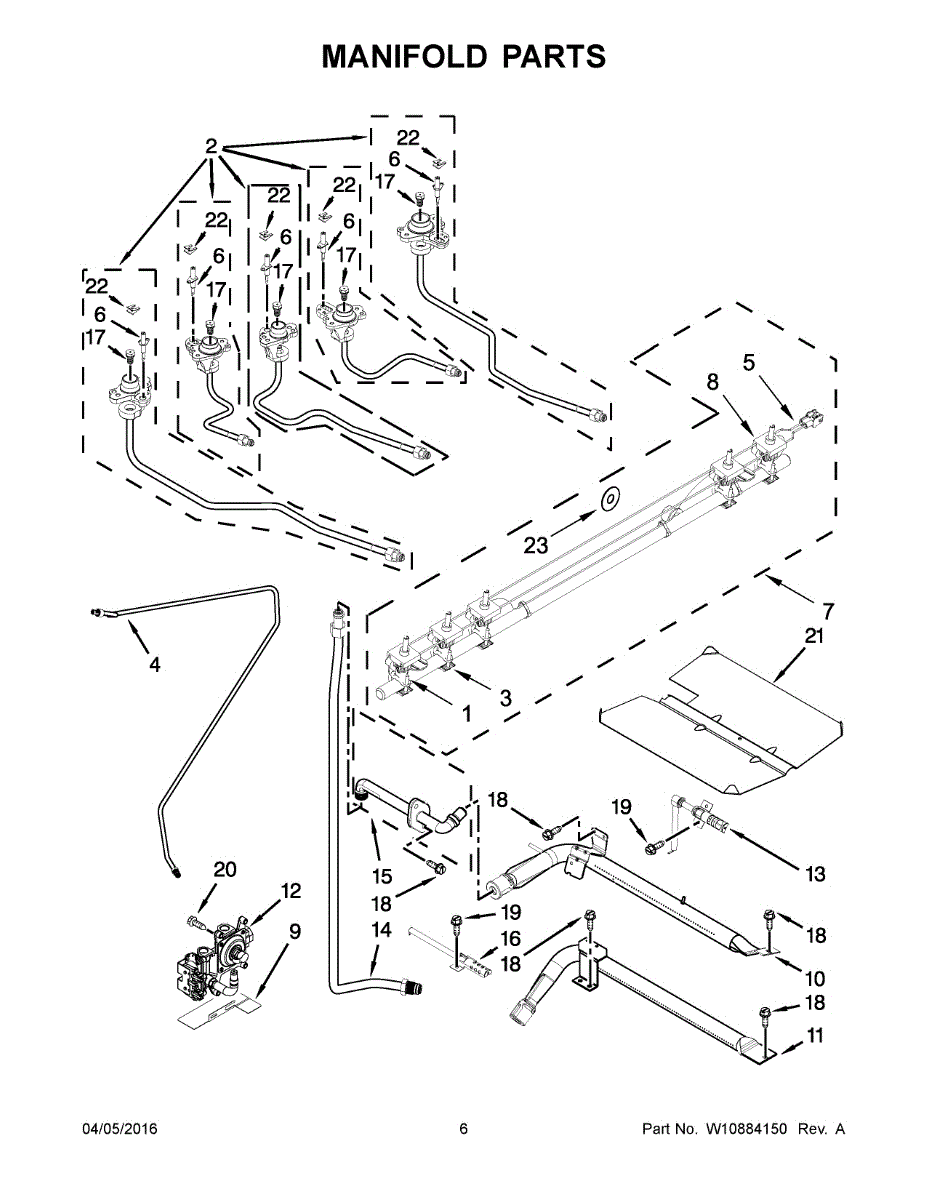 MANIFOLD PARTS

2
22
6
17
22
6
17
22
6
17
22
6
17
22
6
17
8
5
23
7
21
4
3
1
18
19
13
15
18
20
12
9
14
19
16
18
18
10
18
11

04/05/2016
6
Part No. W10884150 Rev. A