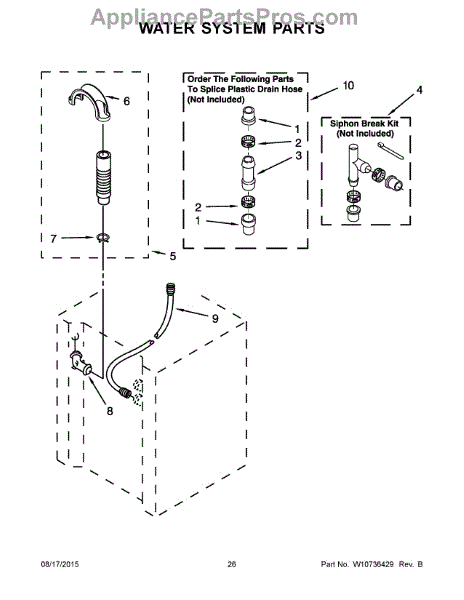 AppliancePartsPros.com
WATER SYSTEM PARTS

6

7

5

Order The Following Parts To Splice Plastic Drain Hose (Not Included)

10

1
2
3
2
1

4

Siphon Break Kit (Not Included)

9

8

08/17/2015

26

Part No. W10736429 Rev. B