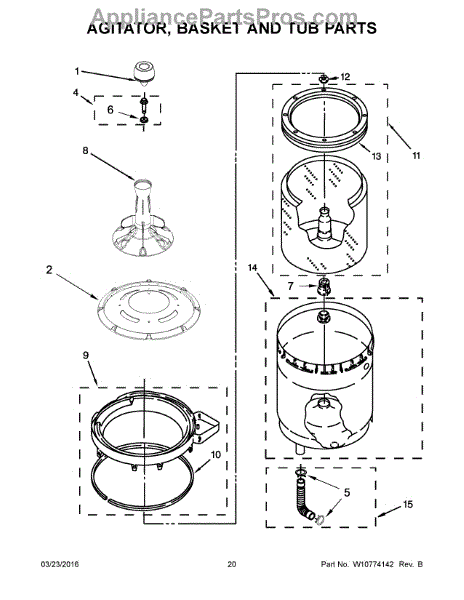 AppliancePartsPros.com
AGITATOR, BASKET AND TUB PARTS

1
4
6
8
2
9
10
12
13
11
14
7
5
15

03/23/2016
20
Part No. W10774142 Rev. B