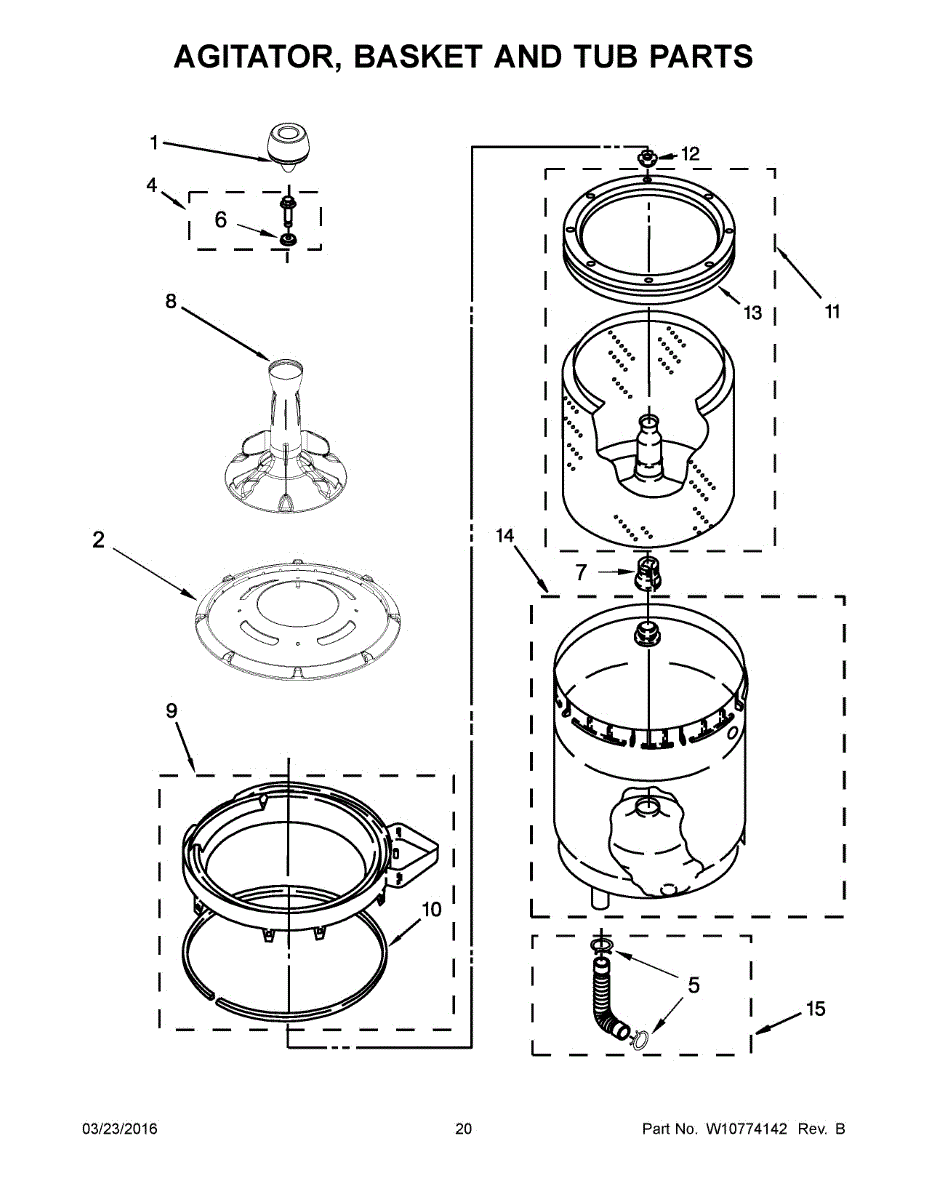 AGITATOR, BASKET AND TUB PARTS

1
4
6
8
2
9
10
12
13
11
14
7
5
15

03/23/2016

20

Part No. W10774142 Rev. B