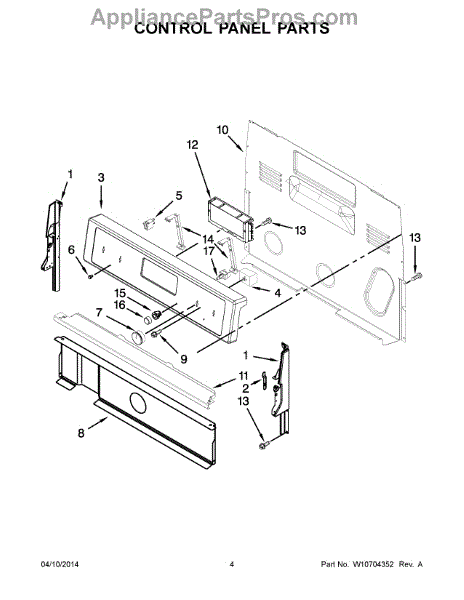 AppliancePartsPros.com
CONTROL PANEL PARTS

10
12
1
3
5
13
14
13
6
17
4
15
16
7
9
1
11
2
13
8

04/10/2014 4 Part No. W10704352 Rev. A