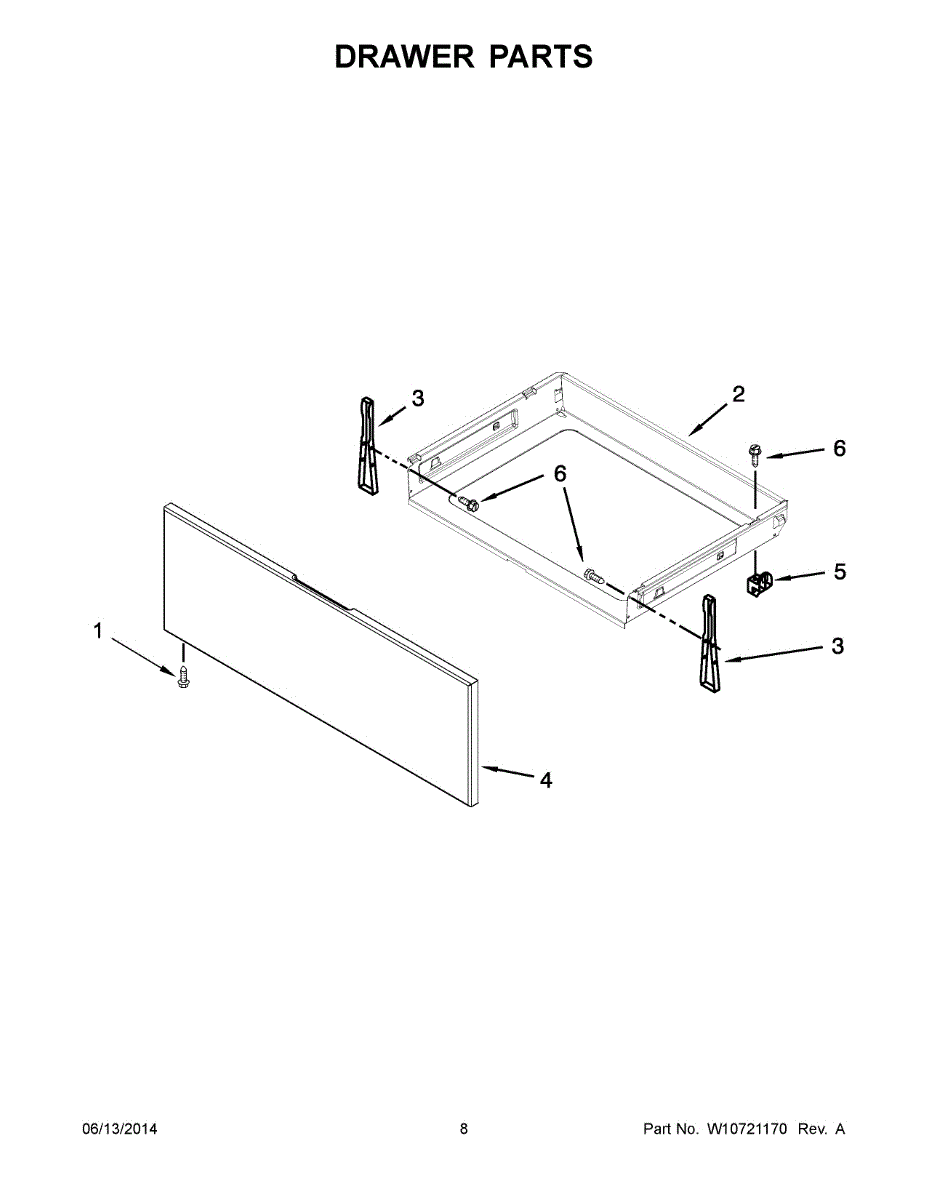 DRAWER PARTS

3

2

6

6

5

1

3

4

06/13/2014

8

Part No. W10721170 Rev. A