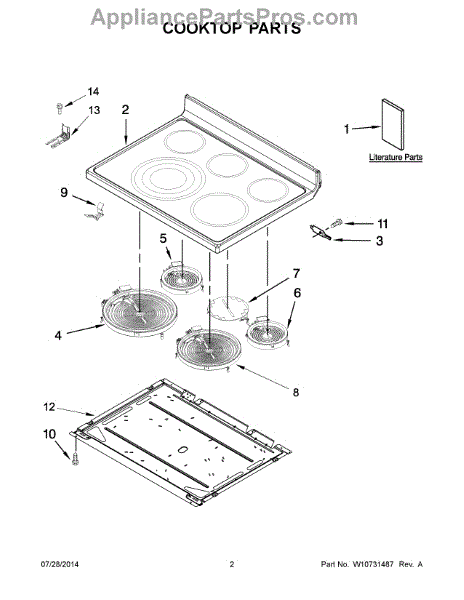 AppliancePartsPros.com

COOKTOP PARTS

14
13
2
1
Literature Parts
9
11
3
5
7
6
4
8
12
10

07/28/2014 2 Part No. W10731487 Rev. A