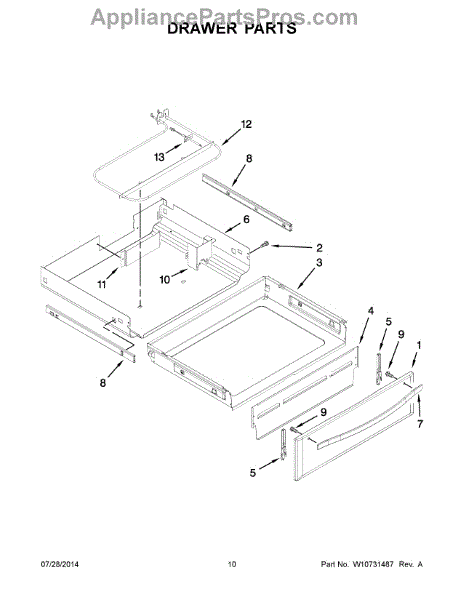 AppliancePartsPros.com
DRAWER PARTS

12
13
8
6
2
3
11
10
4
5
9
1
8
9
7
5

07/28/2014 10 Part No. W10731487 Rev. A