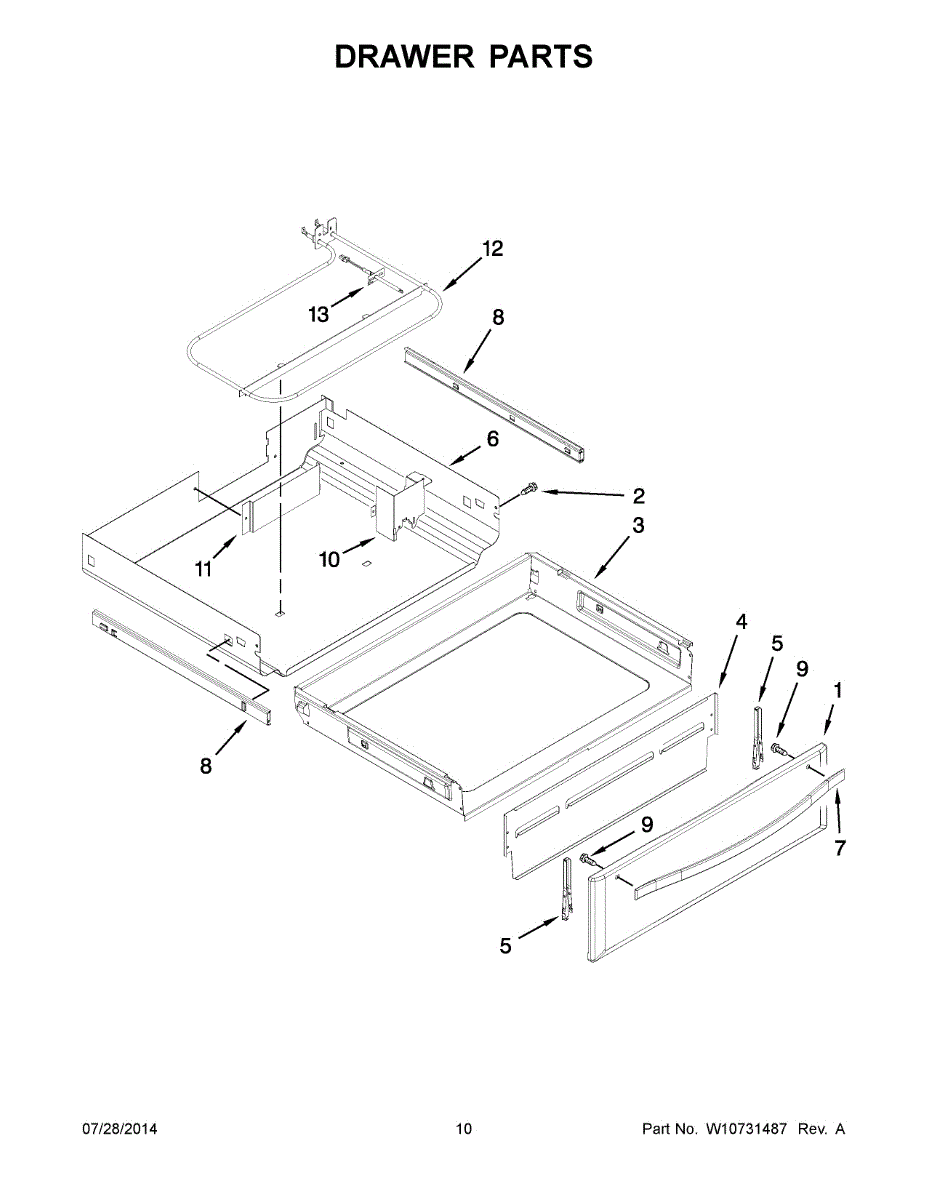 DRAWER PARTS

12
13
8
6
2
3
11
10
4
5
9
1
8
9
7
5

07/28/2014 10 Part No. W10731487 Rev. A