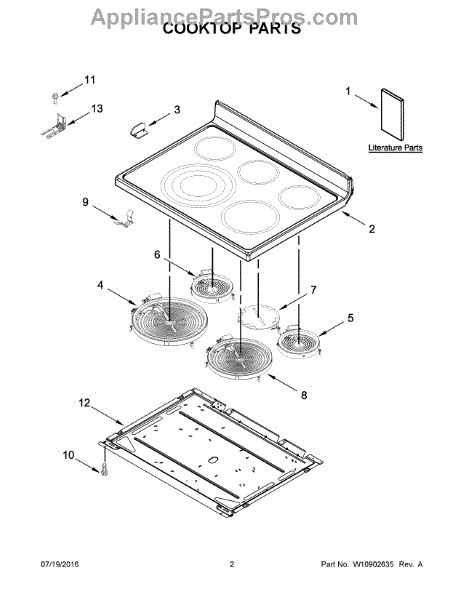 AppliancePartsPros.com

COOKTOP PARTS

11

13

3

1

Literature Parts

9

2

6

4

7

5

8

12

10

07/19/2016

2

Part No. W10902635 Rev. A