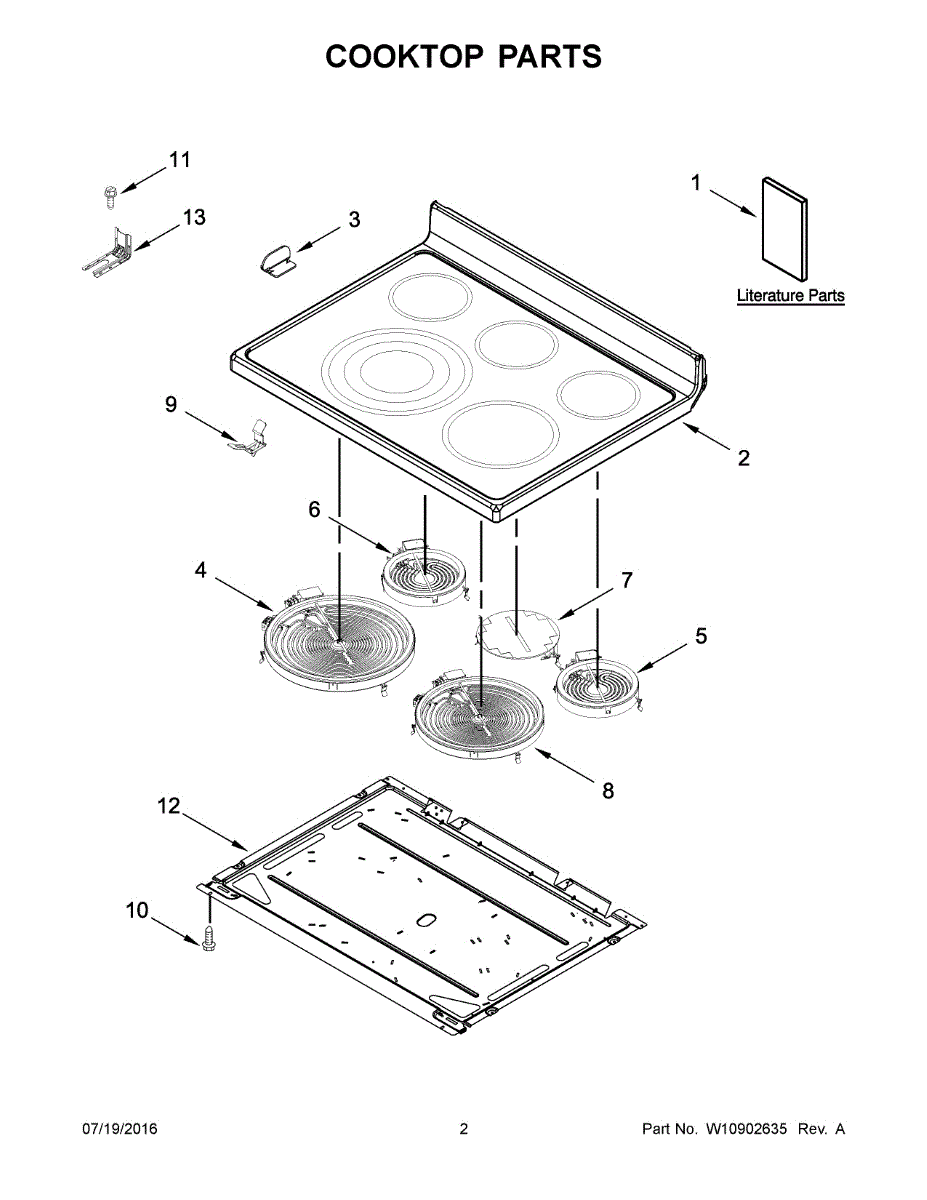 COOKTOP PARTS

11

13

3

1

Literature Parts

9

2

6

4

7

5

8

12

10

07/19/2016

2

Part No. W10902635 Rev. A