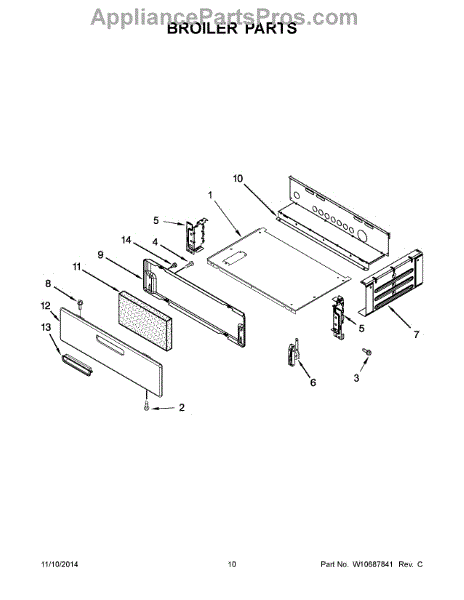 AppliancePartsPros.com

BROILER PARTS

10
1
5
14
4
9
11
8
12
13
5
7
6
3
2

11/10/2014

10

Part No. W10687841 Rev. C