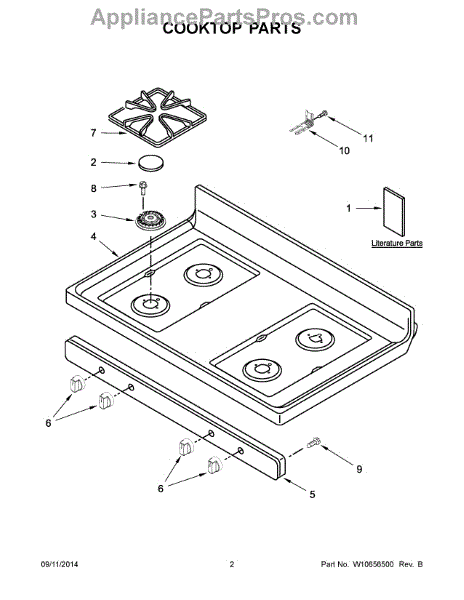 AppliancePartsPros.com
COOKTOP PARTS

7
2
8
3
4
11
10
1
Literature Parts
6
6
9
5

09/11/2014
2
Part No. W10656500 Rev. B