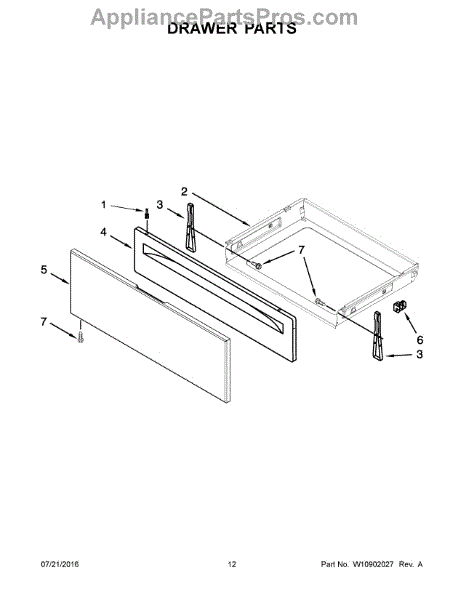 AppliancePartsPros.com
DRAWER PARTS

2
1
3
4
7
5
7
6
3

07/21/2016
12
Part No. W10902027 Rev. A