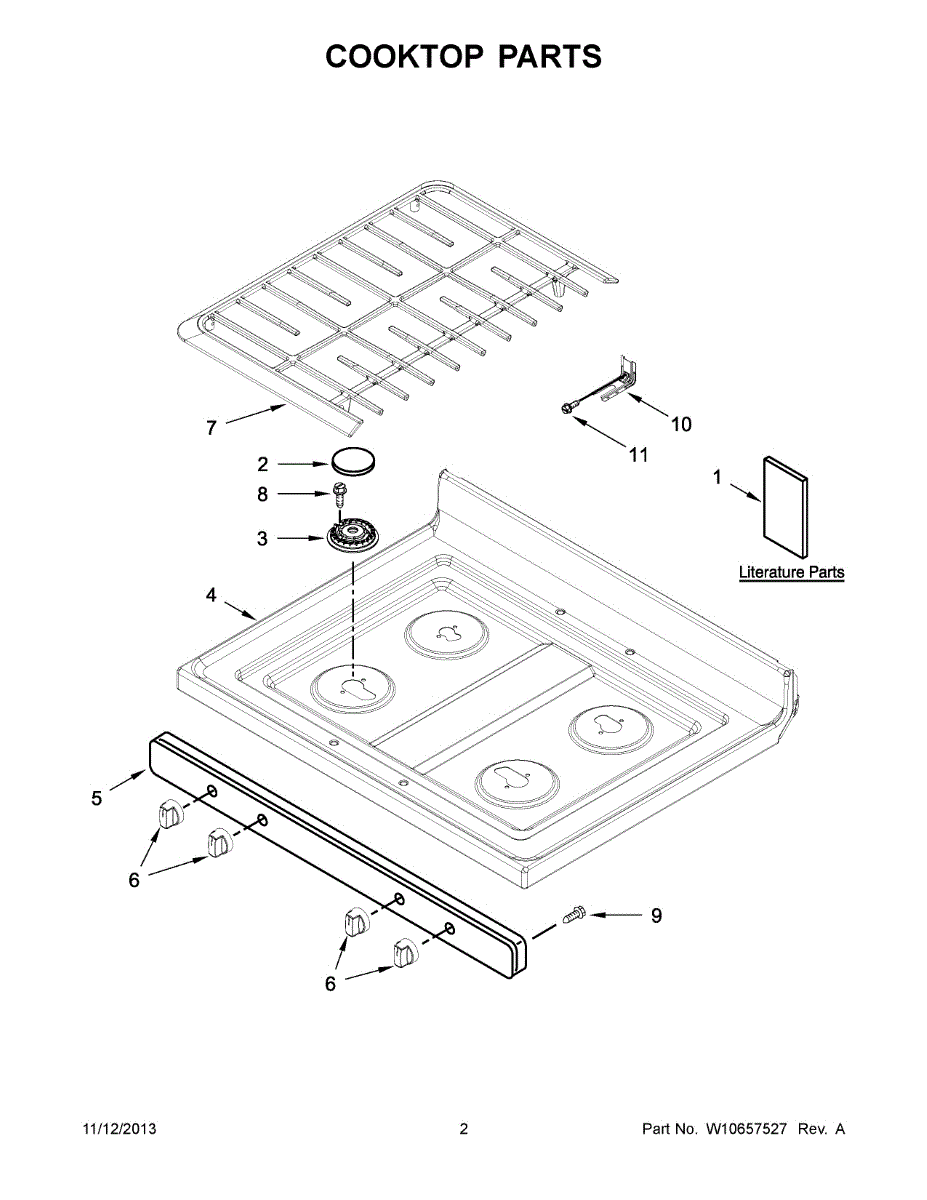 COOKTOP PARTS

7

10

11

2

8

3

1

Literature Parts

4

5

6

9

6

11/12/2013

2

Part No. W10657527 Rev. A